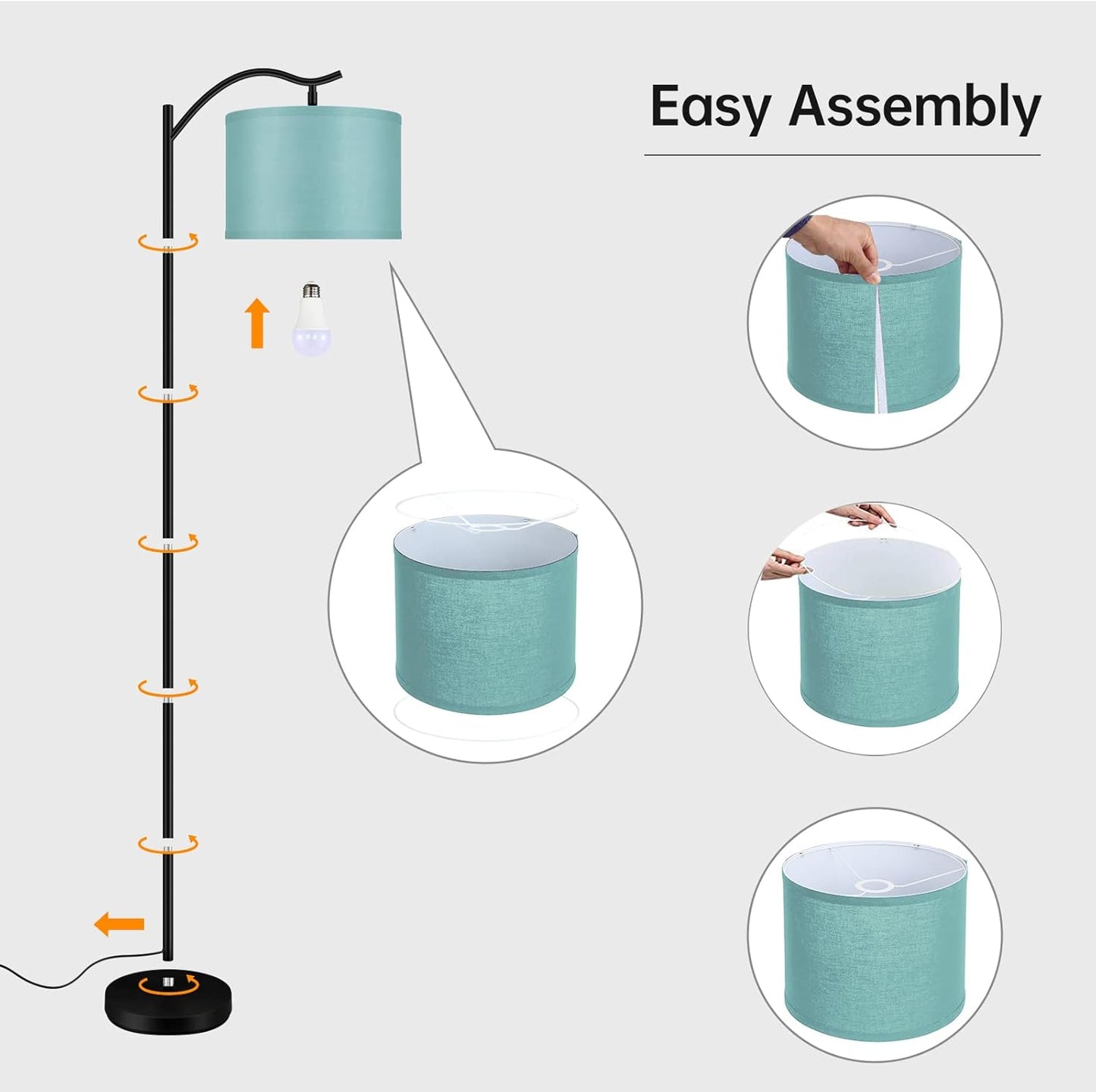 Easy Assembly