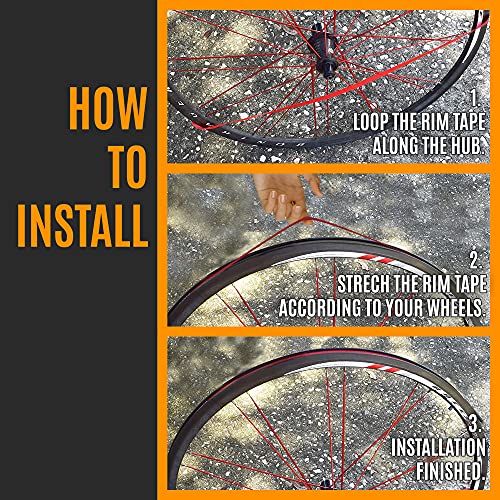 HOW TO INSTALL

1. LOOP THE RIM TAPE ALONG THE HUB.

2. STRECH THE RIM TAPE ACCORDING TO YOUR WHEELS.

3. INSTALLATION FINISHED.