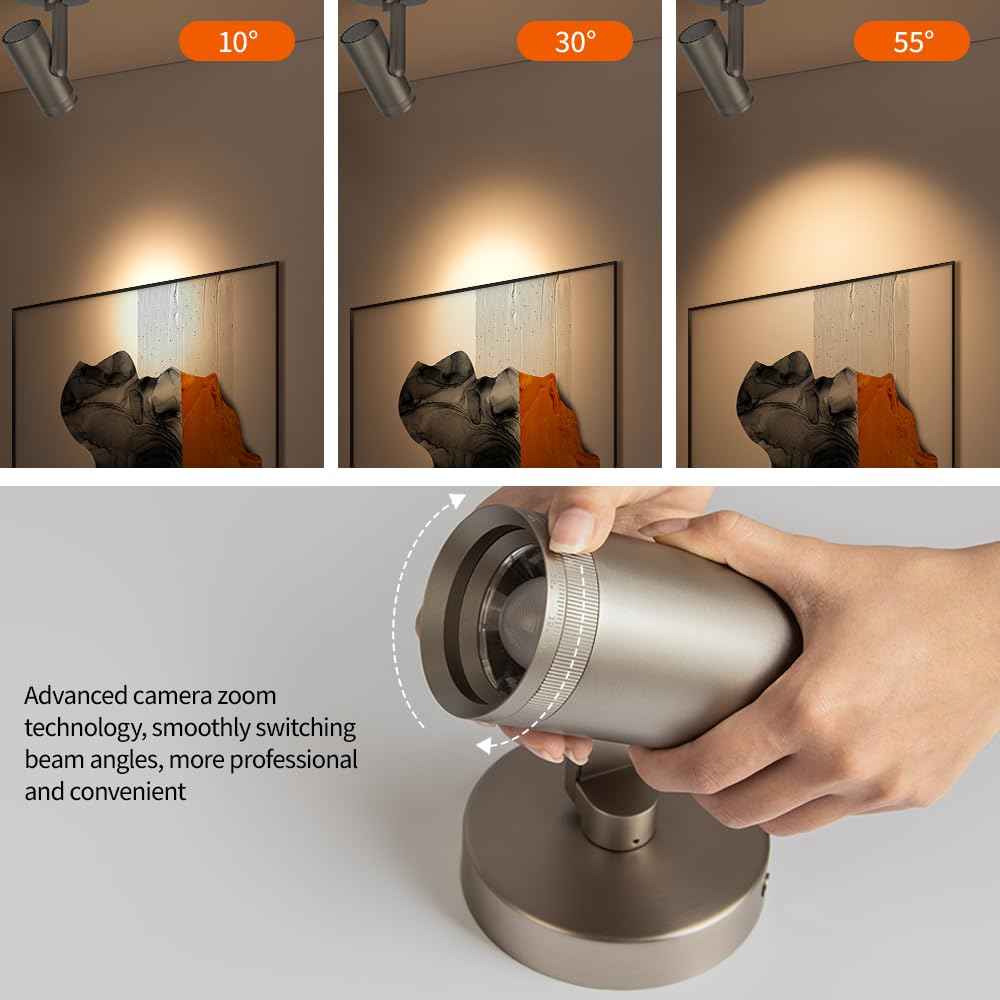 10°

30°

55°

Advanced camera zoom technology, smoothly switching beam angles, more professional and convenient