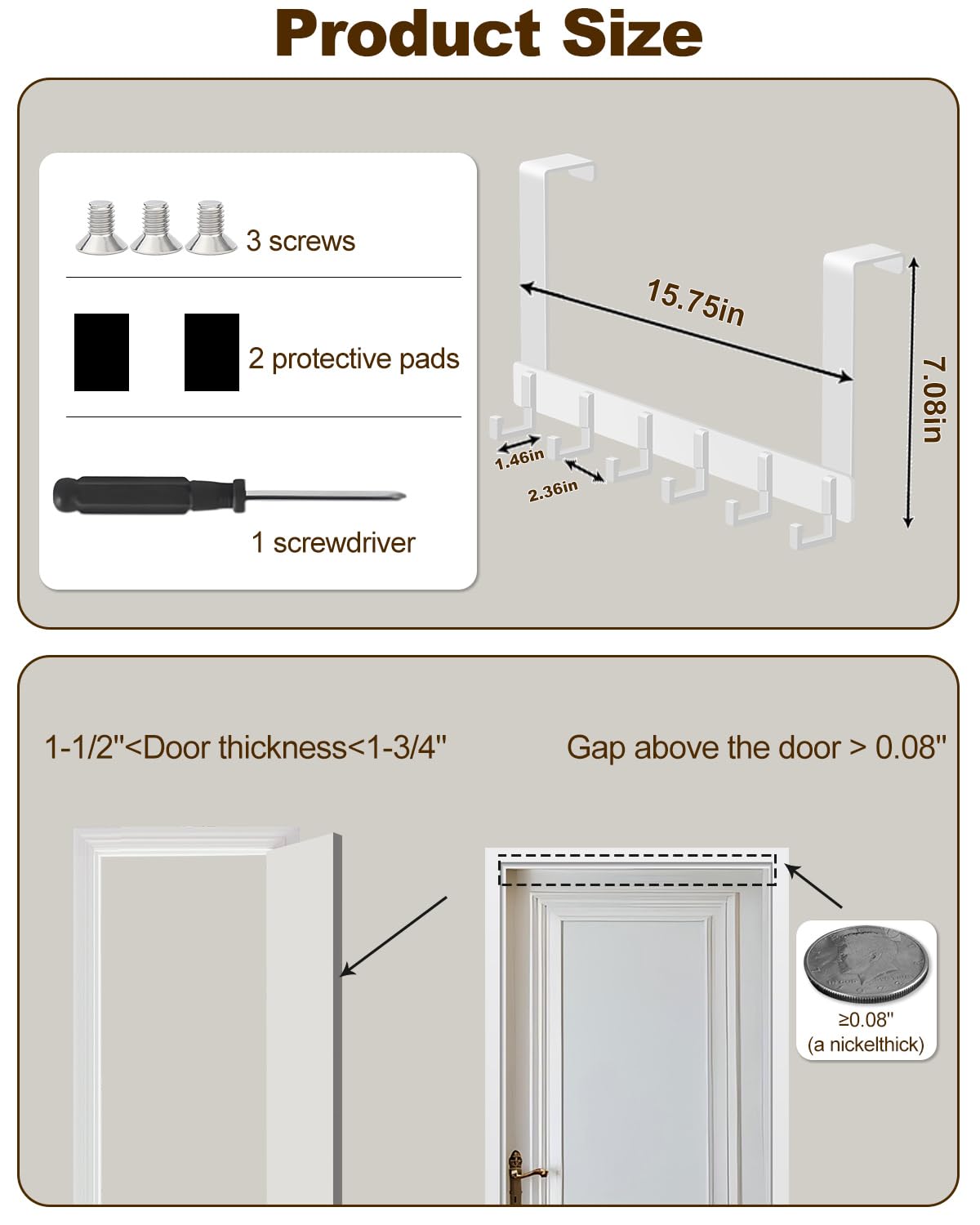 Product Size

3 screws

2 protective pads

1 screwdriver

15.75in

7.08in

1.46in

2.36in

1-1/2"<Door thickness<1-3/4"

Gap above the door > 0.08"

≥0.08"
(a nickelthick)