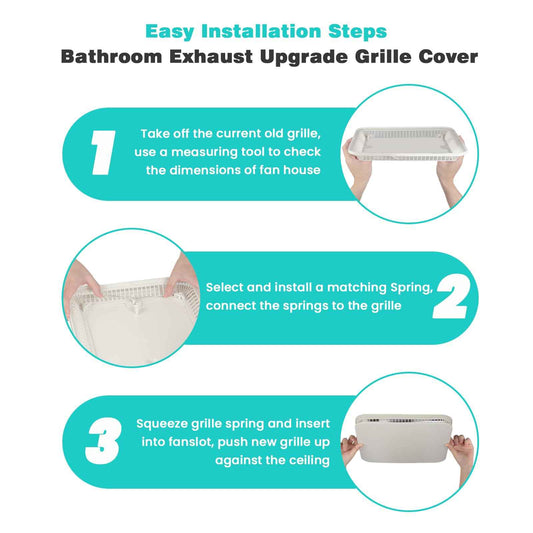 Easy Installation Steps
Bathroom Exhaust Upgrade Grille Cover

1
Take off the current old grille, use a measuring tool to check the dimensions of fan house

Select and install a matching Spring, connect the springs to the grille
2

3
Squeeze grille spring and insert into fanslot, push new grille up against the ceiling