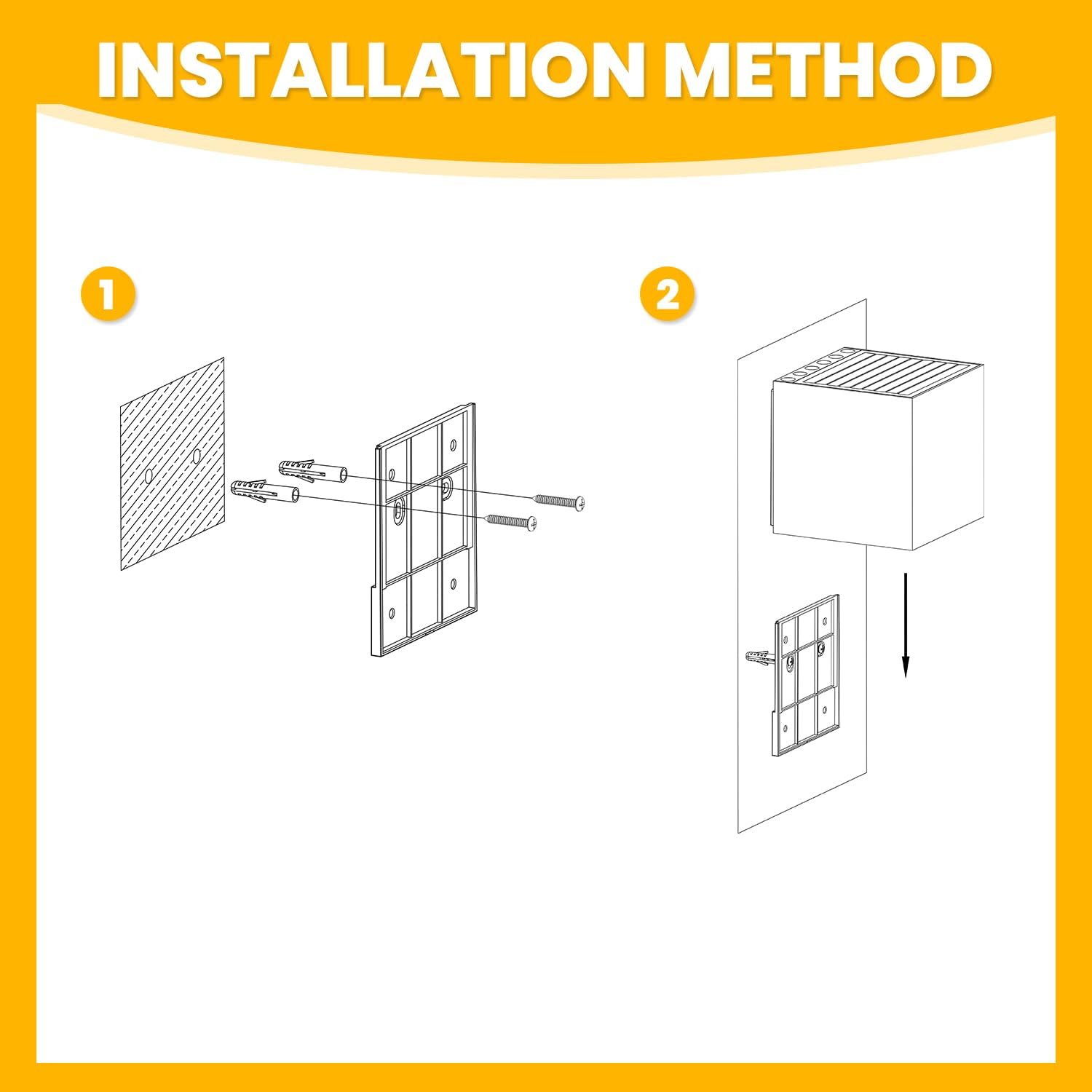 INSTALLATION METHOD

1

2