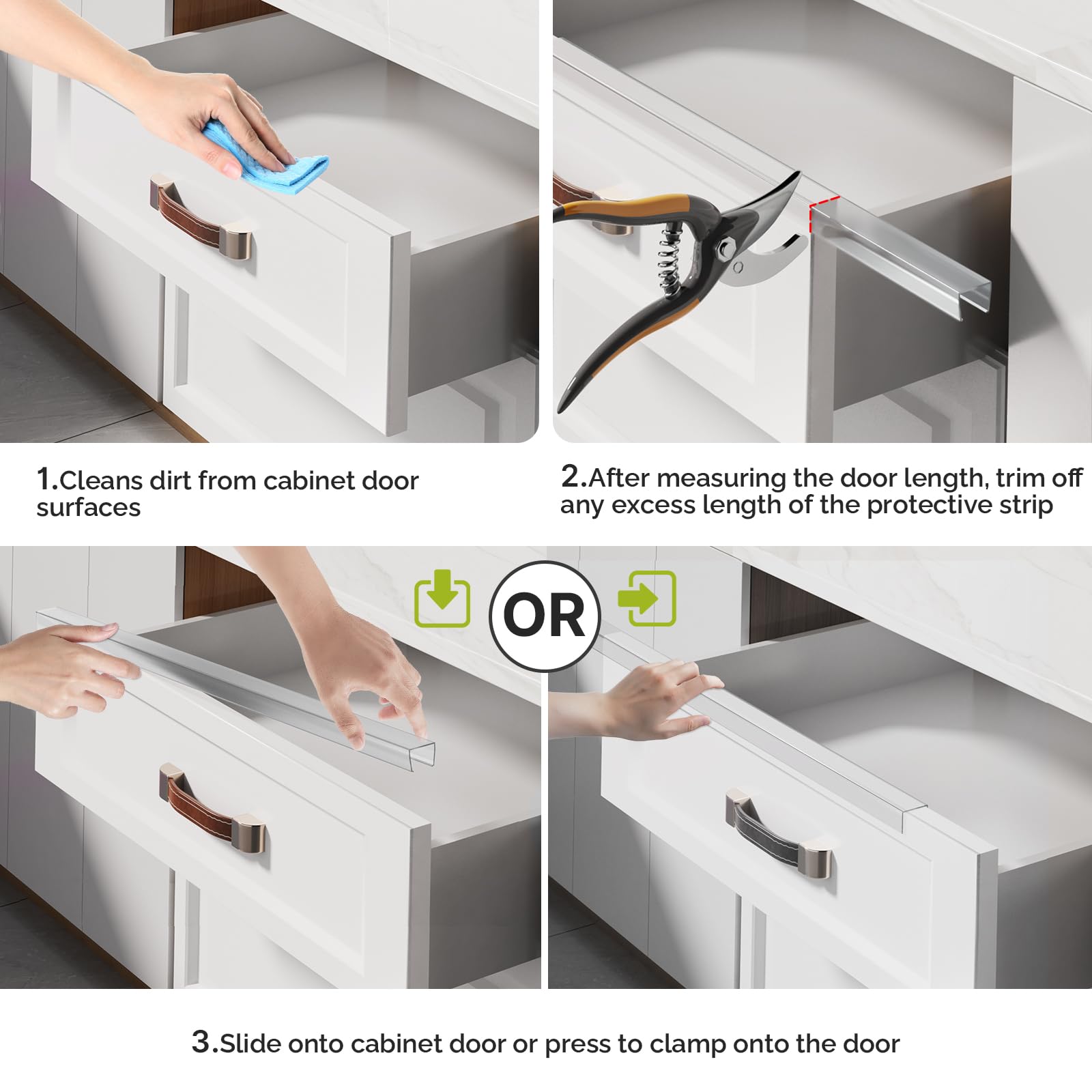 1.Cleans dirt from cabinet door surfaces

2.After measuring the door length, trim off any excess length of the protective strip

OR

3.Slide onto cabinet door or press to clamp onto the door