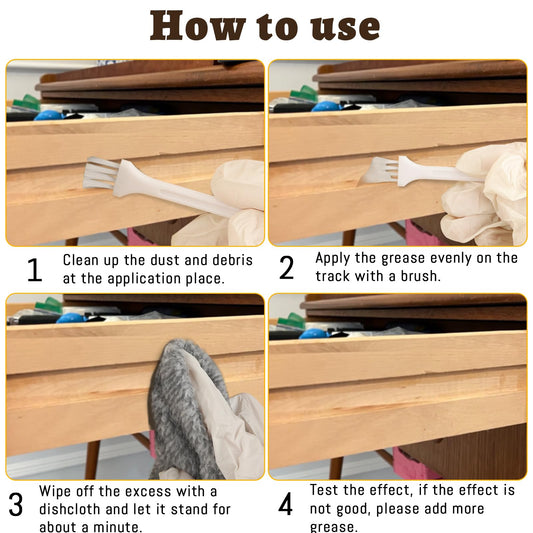 How to use

1 Clean up the dust and debris at the application place.

2 Apply the grease evenly on the track with a brush.

3 Wipe off the excess with a dishcloth and let it stand for about a minute.

4 Test the effect, if the effect is not good, please add more grease.