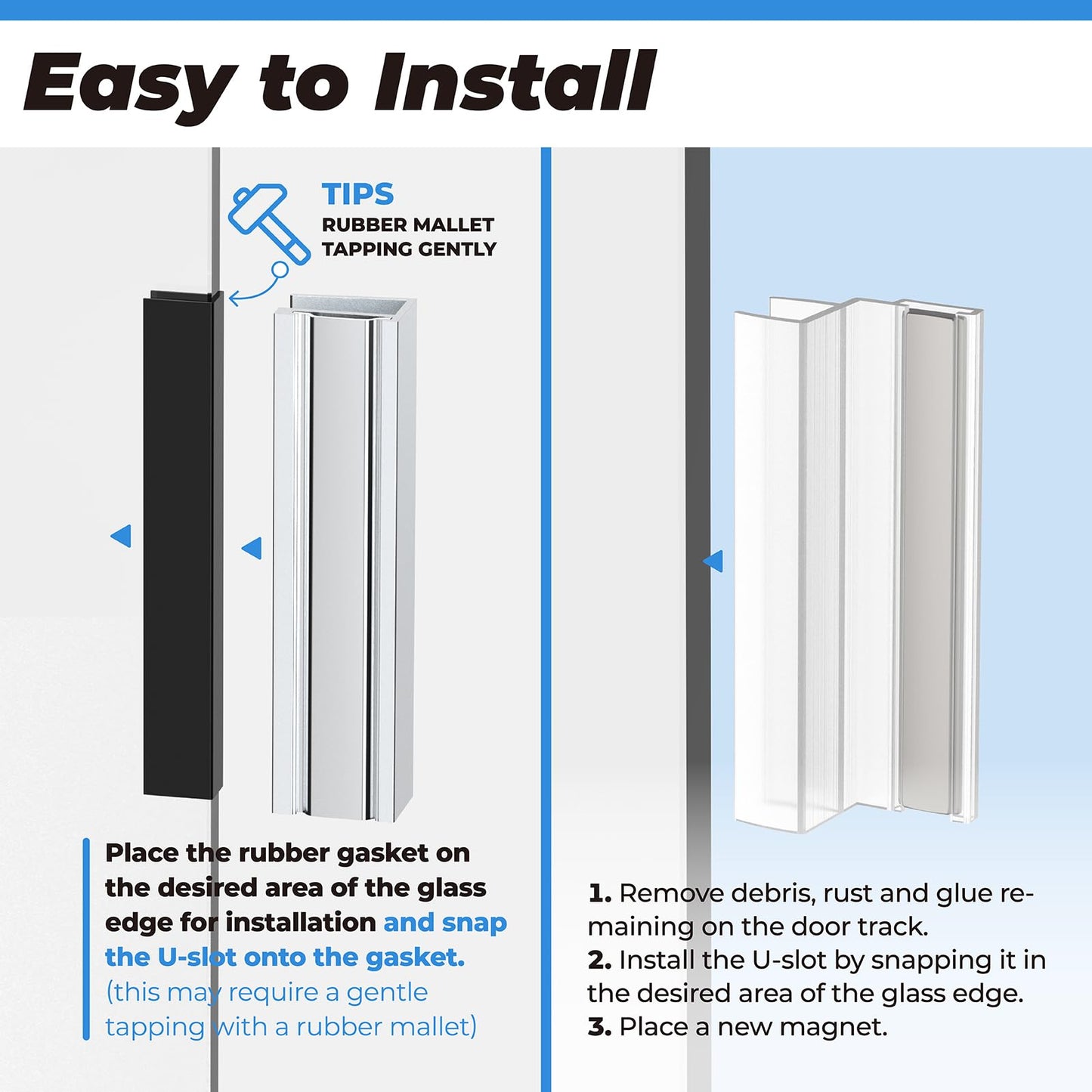 Easy to Install

TIPS
RUBBER MALLET TAPPING GENTLY

Place the rubber gasket on the desired area of the glass edge for installation and snap the U-slot onto the gasket. (this may require a gentle tapping with a rubber mallet)

1. Remove debris, rust and glue remaining on the door track.
2. Install the U-slot by snapping it in the desired area of the glass edge.
3. Place a new magnet.