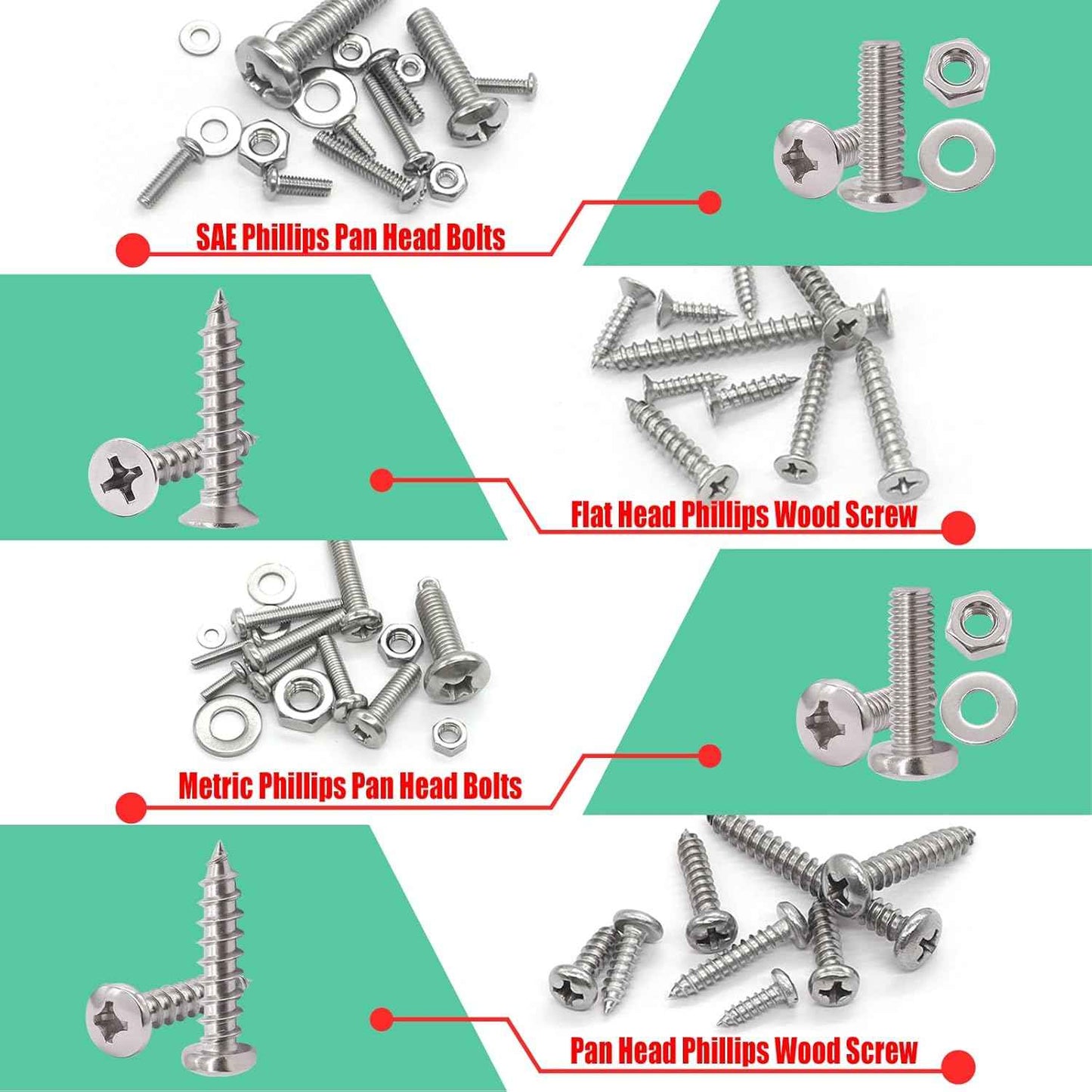 SAE Phillips Pan Head Bolts

Flat Head Phillips Wood Screw

Metric Phillips Pan Head Bolts

Pan Head Phillips Wood Screw