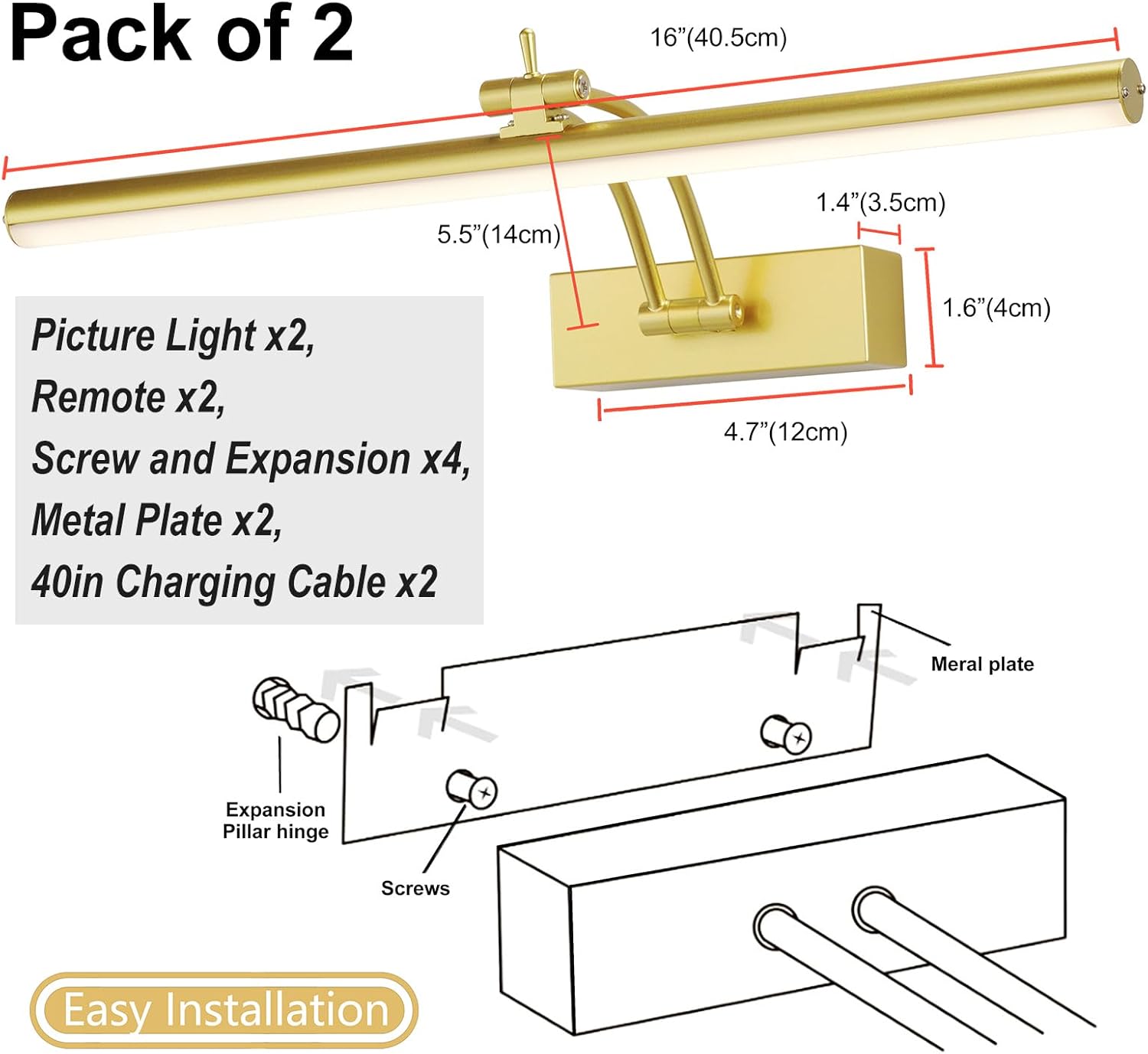 Pack of 2

16”(40.5cm)

5.5”(14cm)

1.4”(3.5cm)

1.6”(4cm)

4.7”(12cm)

Picture Light x2,
Remote x2,
Screw and Expansion x4,
Metal Plate x2,
40in Charging Cable x2

Meral plate

Expansion Pillar hinge

Screws

Easy Installation