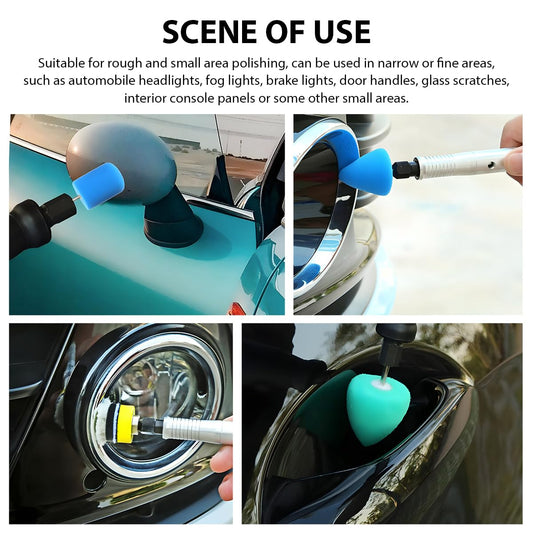 SCENE OF USE

Suitable for rough and small area polishing, can be used in narrow or fine areas, such as automobile headlights, fog lights, brake lights, door handles, glass scratches, interior console panels or some other small areas.