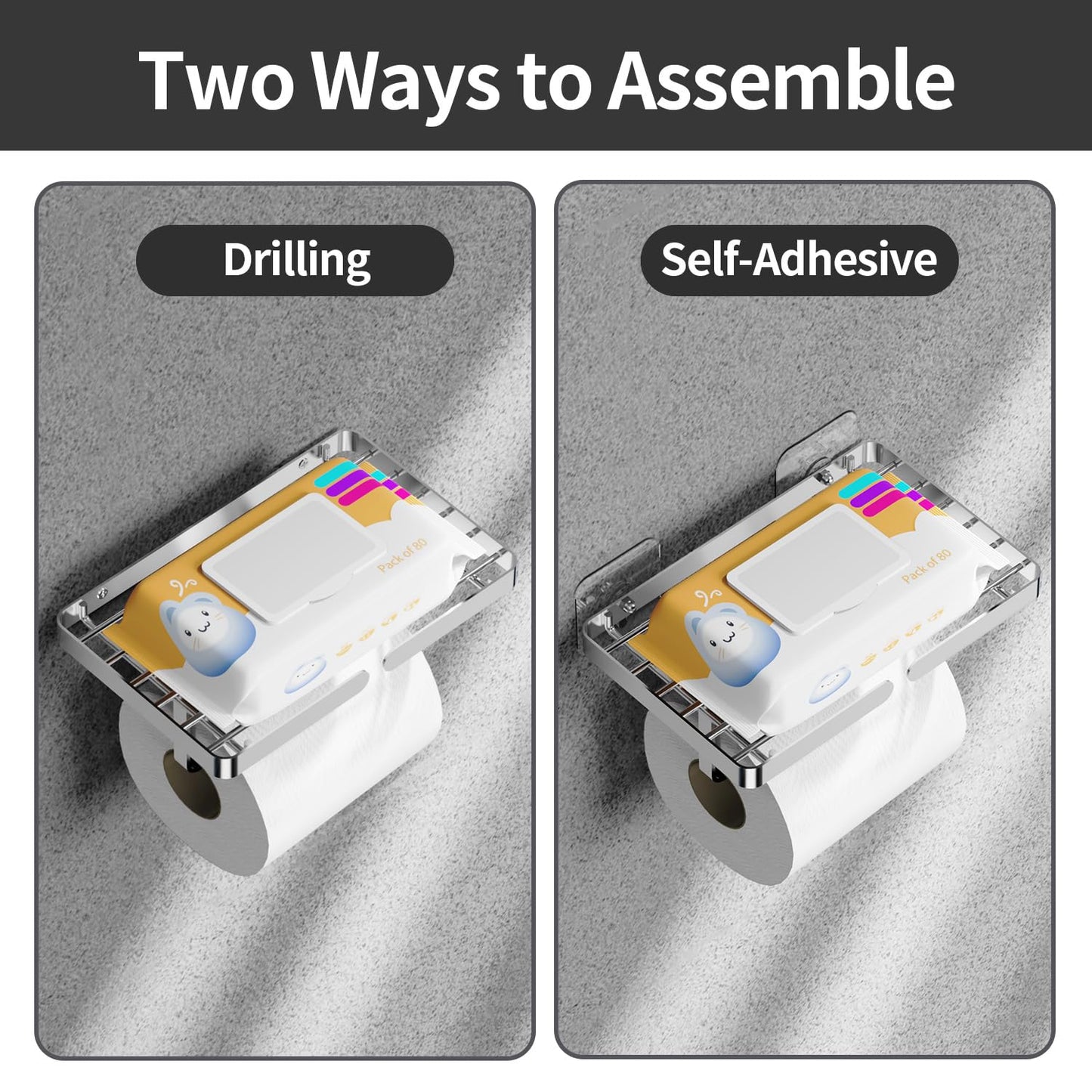 Two Ways to Assemble

Drilling

Pack of 80

Self-Adhesive

Pack of 80