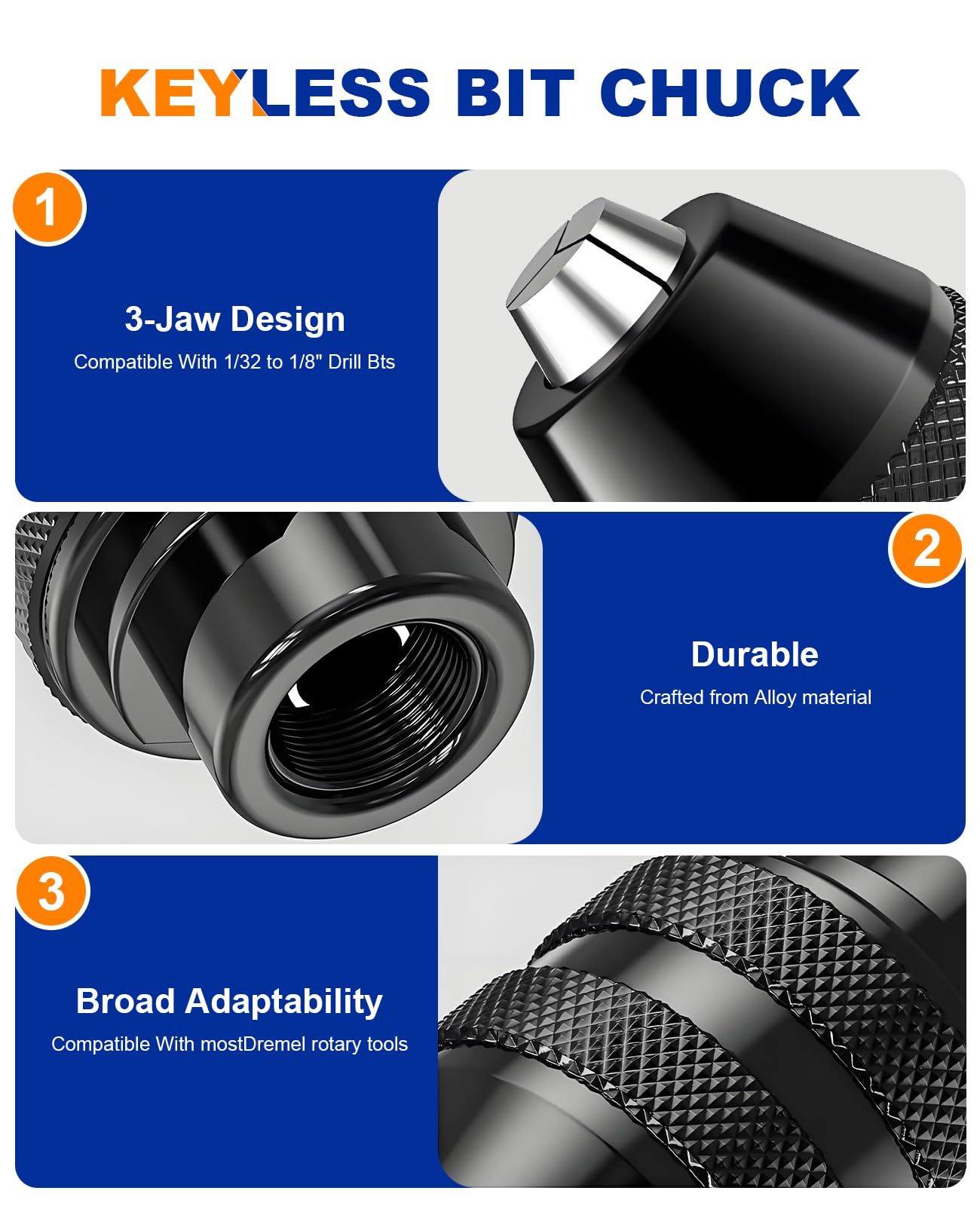 KEYLESS BIT CHUCK

1

3-Jaw Design

Compatible With 1/32 to 1/8" Drill Bts

2

Durable

Crafted from Alloy material

3

Broad Adaptability

Compatible With mostDremel rotary tools