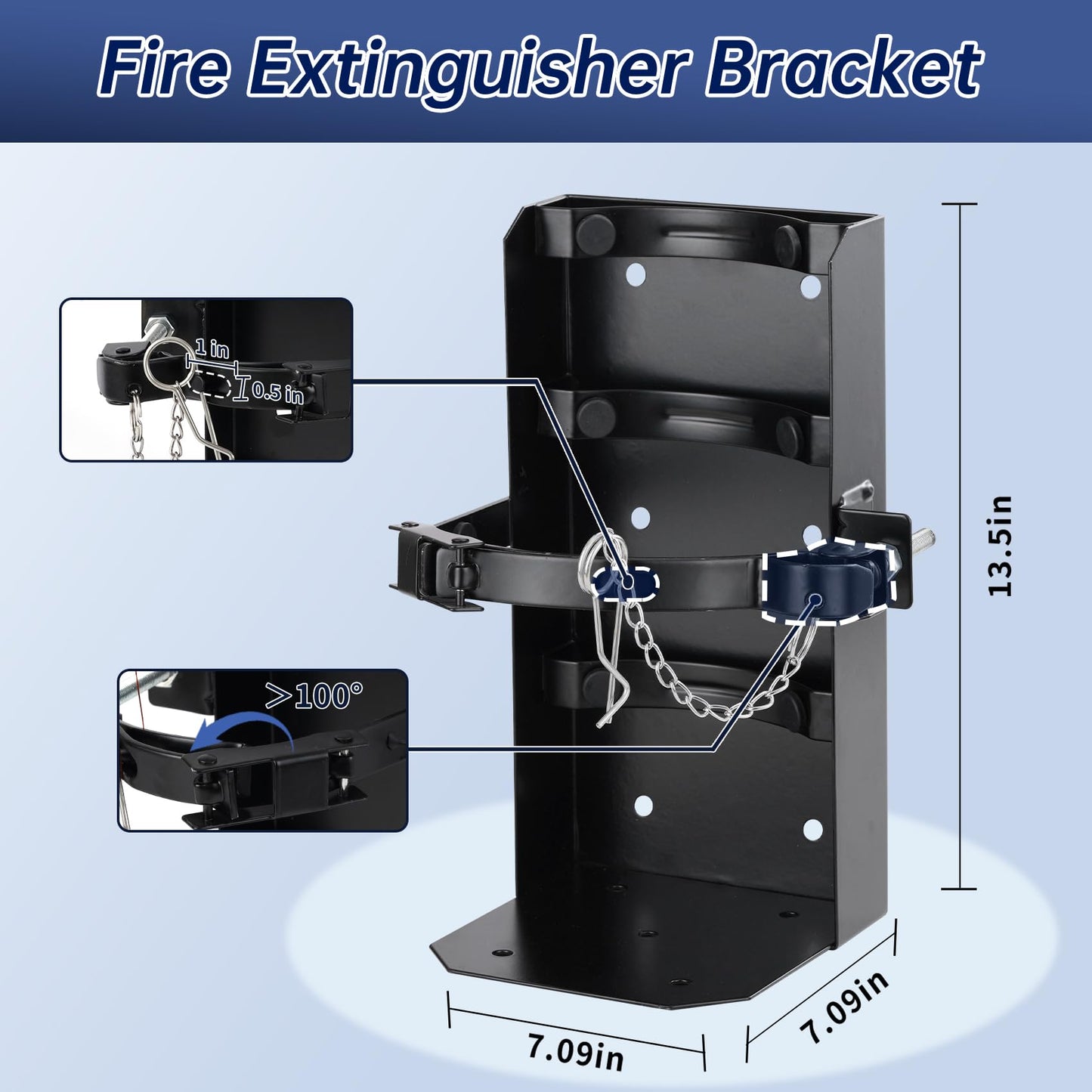 Fire Extinguisher Bracket

1 in
0.5 in

>100°

13.5in

7.09in

7.09in