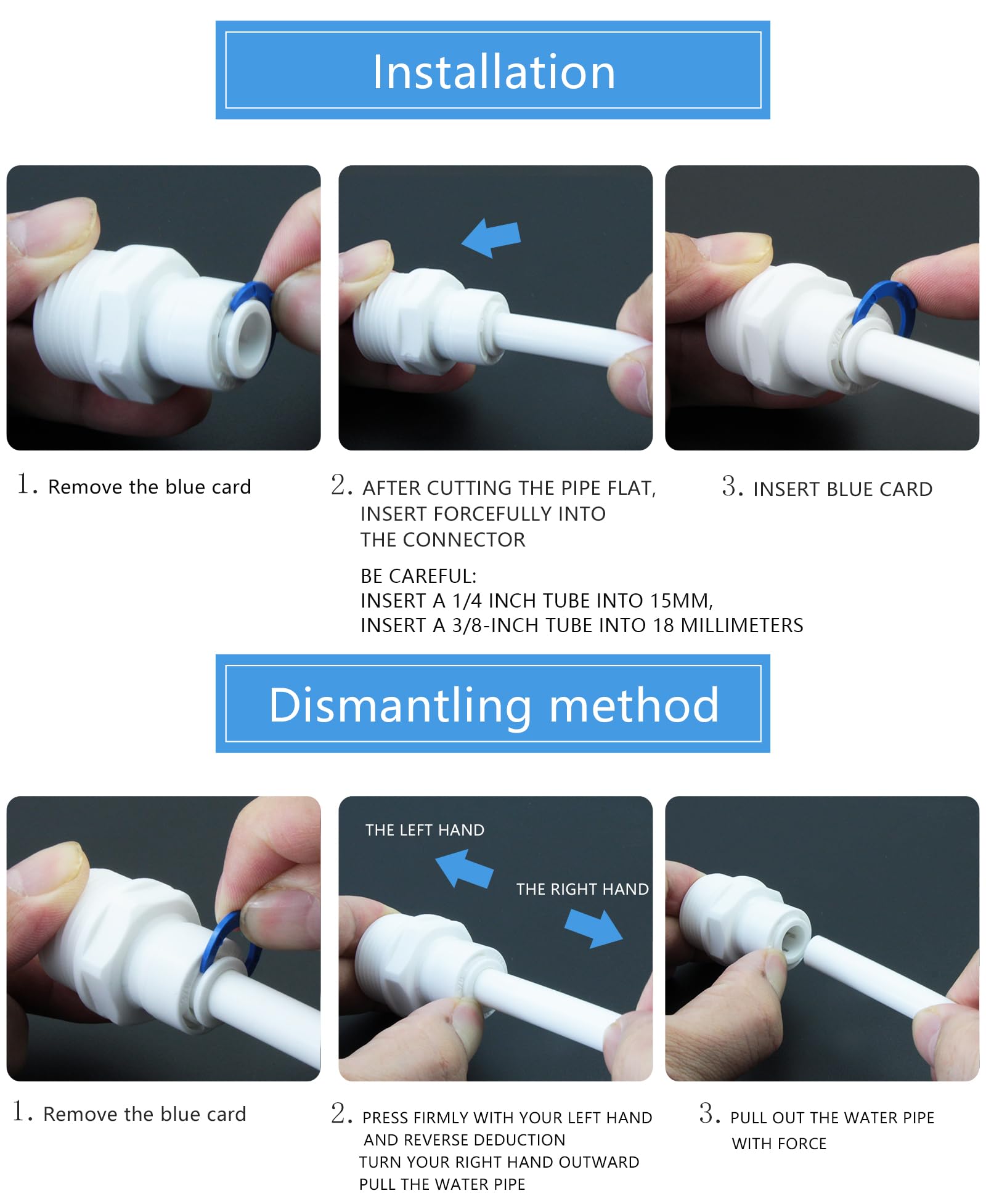 Installation

1. Remove the blue card

2. AFTER CUTTING THE PIPE FLAT, INSERT FORCEFULLY INTO THE CONNECTOR

BE CAREFUL:
INSERT A 1/4 INCH TUBE INTO 15MM,
INSERT A 3/8-INCH TUBE INTO 18 MILLIMETERS

3. INSERT BLUE CARD

Dismantling method

THE LEFT HAND

THE RIGHT HAND

1. Remove the blue card

2. PRESS FIRMLY WITH YOUR LEFT HAND AND REVERSE DEDUCTION
TURN YOUR RIGHT HAND OUTWARD
PULL THE WATER PIPE

3. PULL OUT THE WATER PIPE WITH FORCE