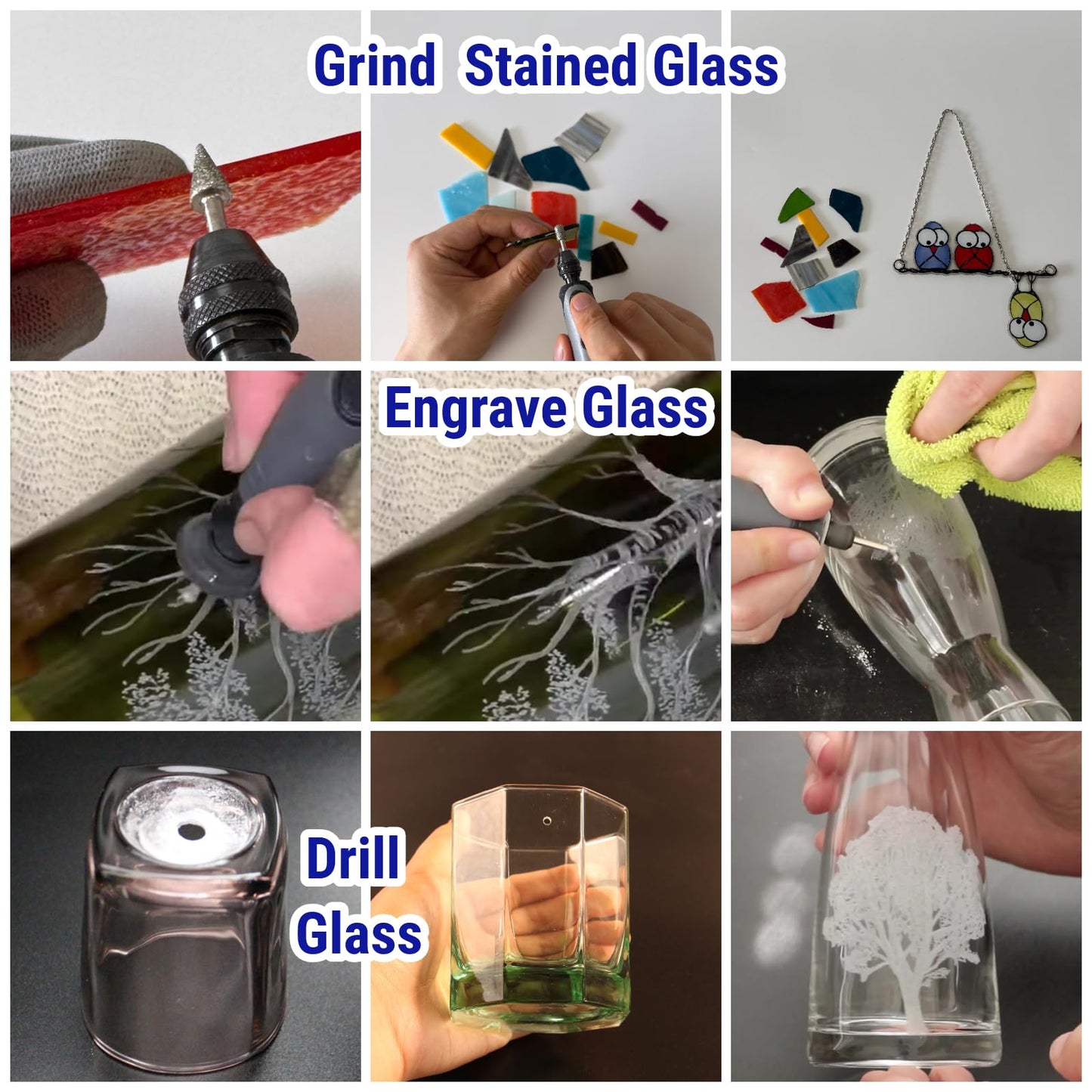 Grind Stained Glass

Engrave Glass

Drill Glass