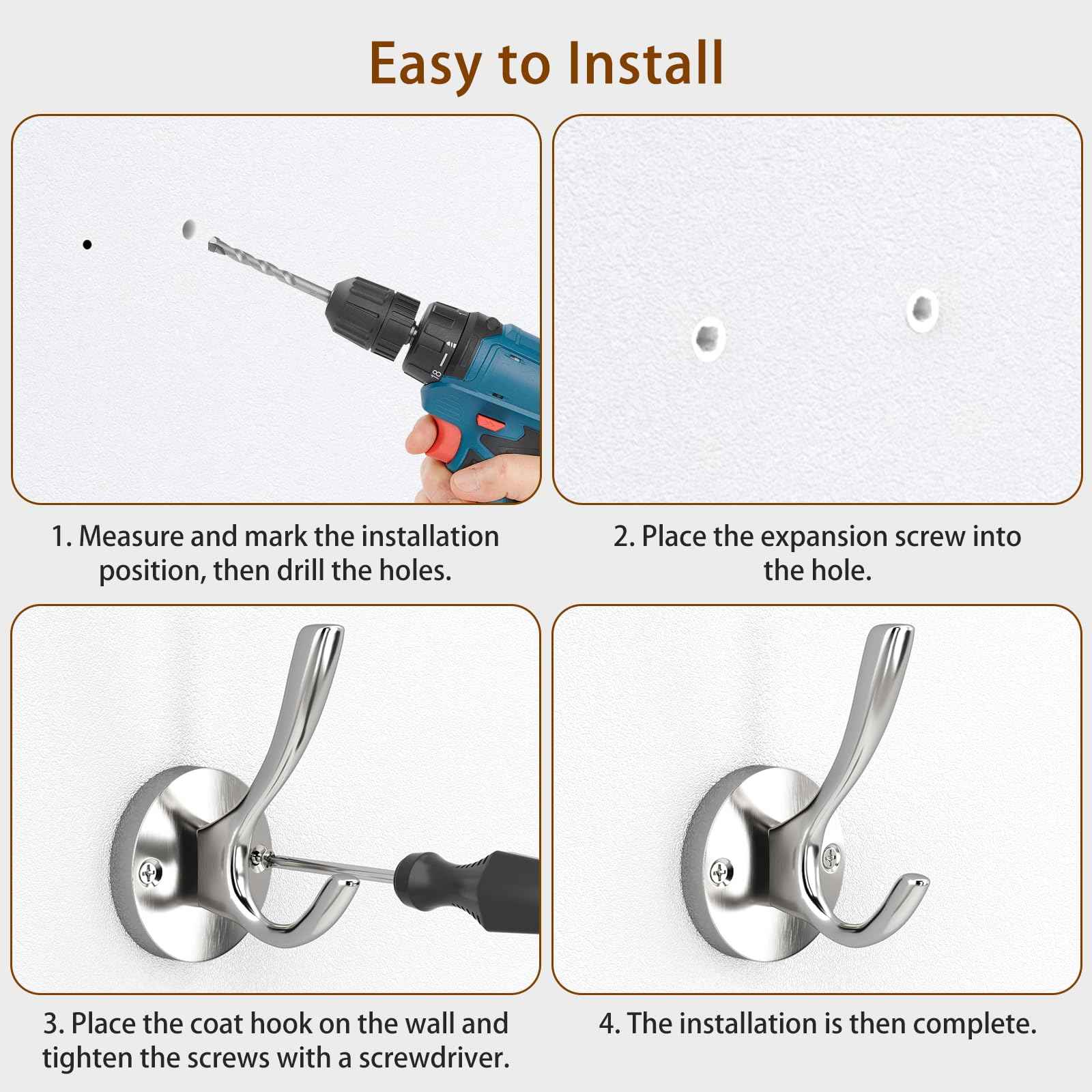 Easy to Install

18

1. Measure and mark the installation position, then drill the holes.

2. Place the expansion screw into the hole.

3. Place the coat hook on the wall and tighten the screws with a screwdriver.

4. The installation is then complete.