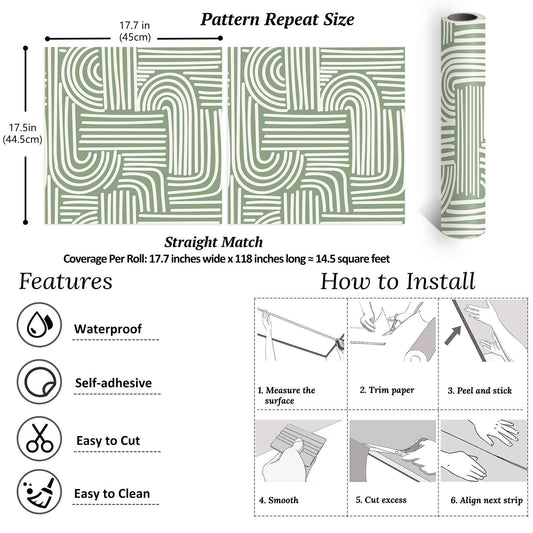 Pattern Repeat Size

17.7 in
(45cm)

17.5in
(44.5cm)

Straight Match

Coverage Per Roll: 17.7 inches wide x 118 inches long ≈ 14.5 square feet

Features

Waterproof

Self-adhesive

Easy to Cut

Easy to Clean

How to Install

1. Measure the surface

2. Trim paper

3. Peel and stick

4. Smooth

5. Cut excess

6. Align next strip