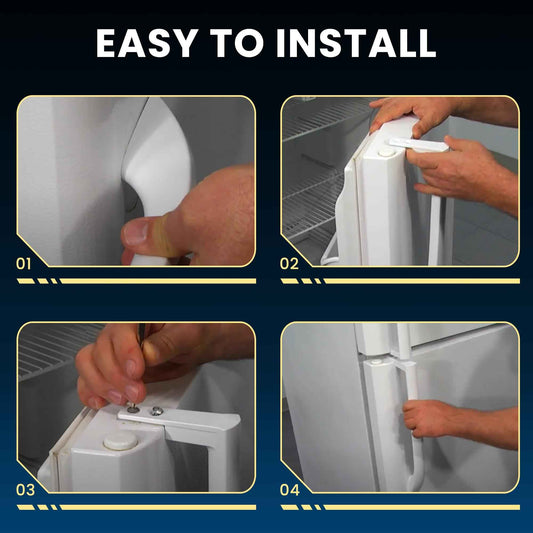 EASY TO INSTALL

01

02

03

04