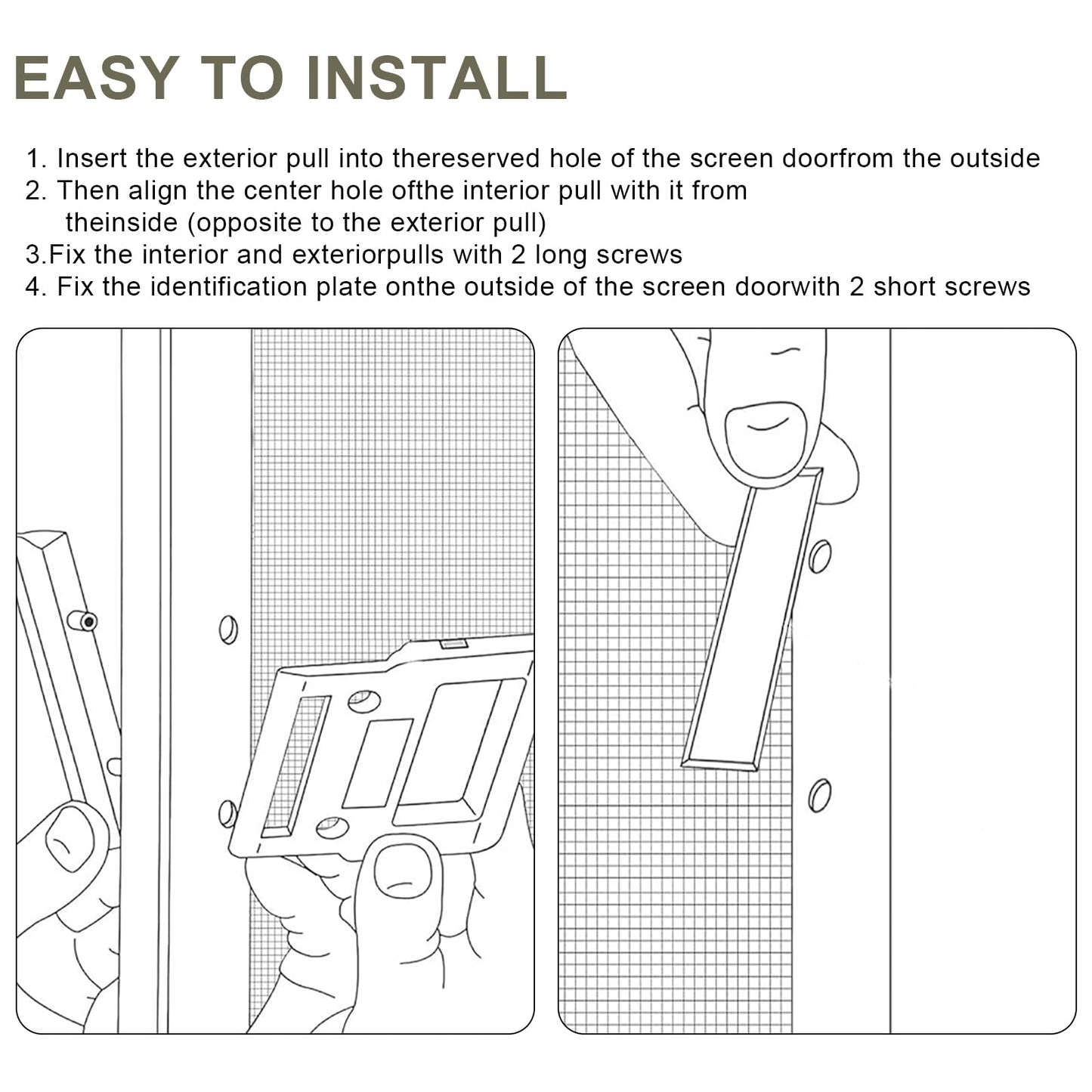 EASY TO INSTALL

1. Insert the exterior pull into thereserved hole of the screen doorfrom the outside
2. Then align the center hole ofthe interior pull with it from theinside (opposite to the exterior pull)
3.Fix the interior and exteriorpulls with 2 long screws
4. Fix the identification plate onthe outside of the screen doorwith 2 short screws