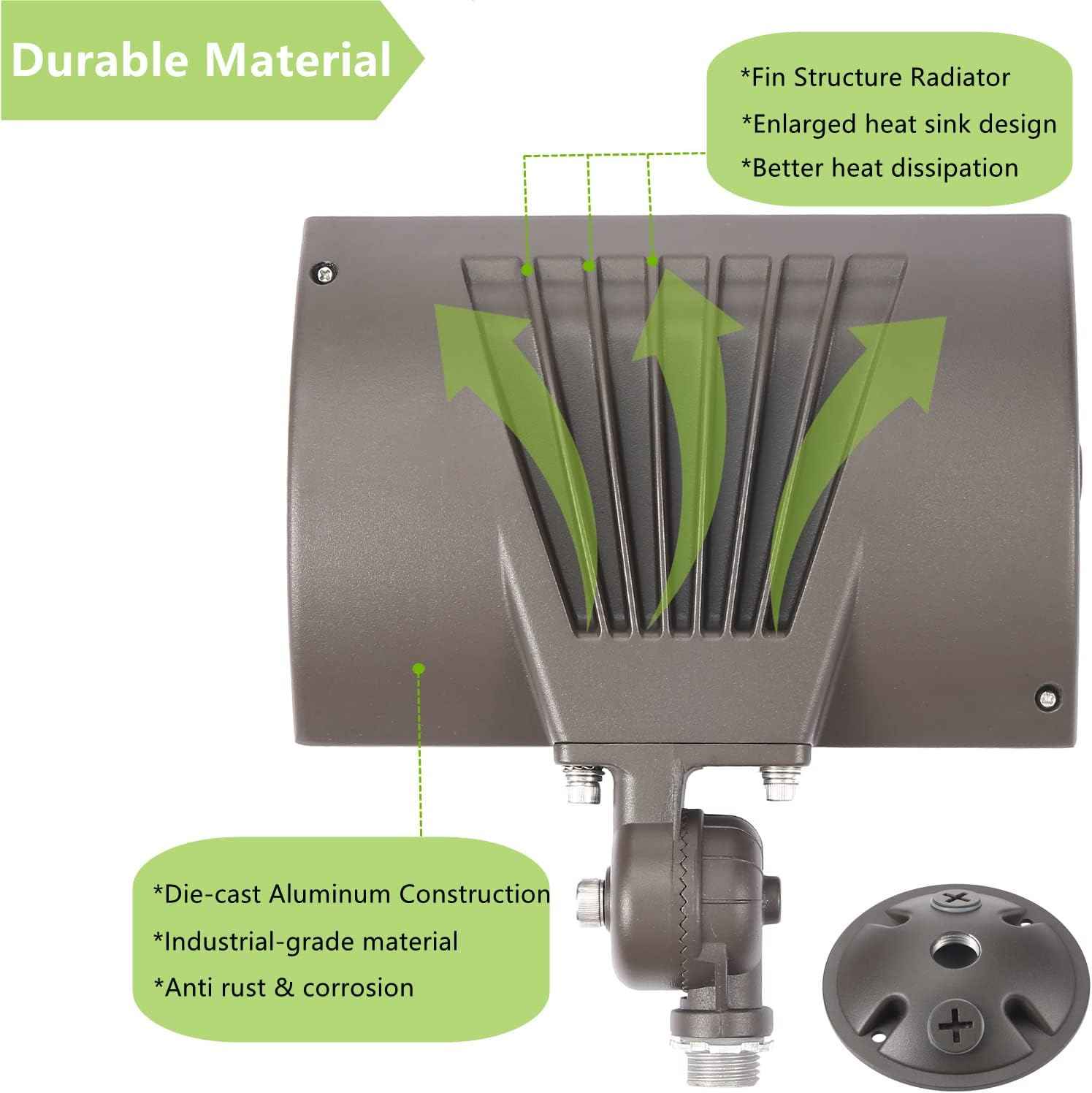 Durable Material

*Fin Structure Radiator
*Enlarged heat sink design
*Better heat dissipation

*Die-cast Aluminum Construction
*Industrial-grade material
*Anti rust & corrosion