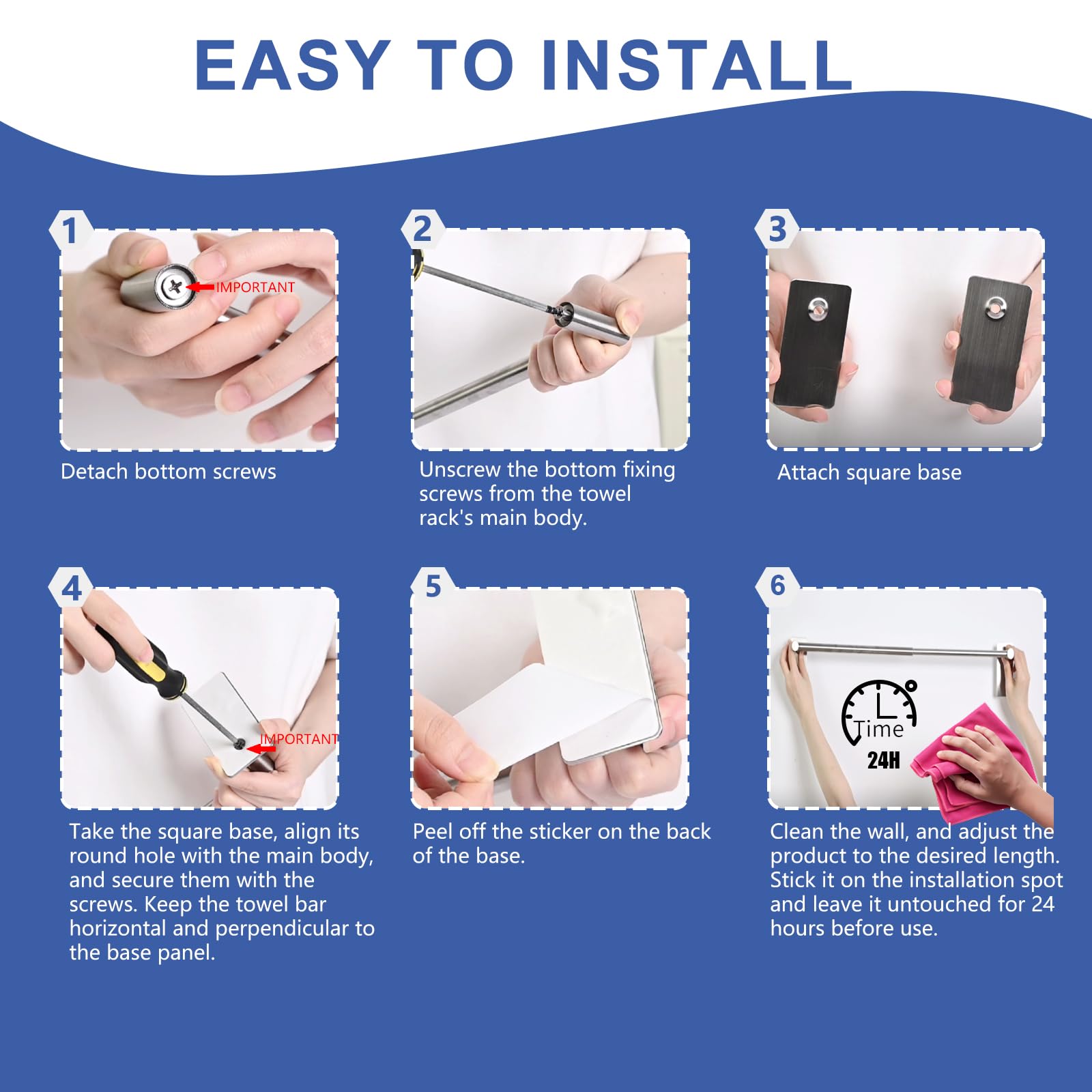 EASY TO INSTALL

1
IMPORTANT
Detach bottom screws

2
Unscrew the bottom fixing screws from the towel rack's main body.

3
Attach square base

4
IMPORTANT
Take the square base, align its round hole with the main body, and secure them with the screws. Keep the towel bar horizontal and perpendicular to the base panel.

5
Peel off the sticker on the back of the base.

6
Time
24H
Clean the wall, and adjust the product to the desired length. Stick it on the installation spot and leave it untouched for 24 hours before use.