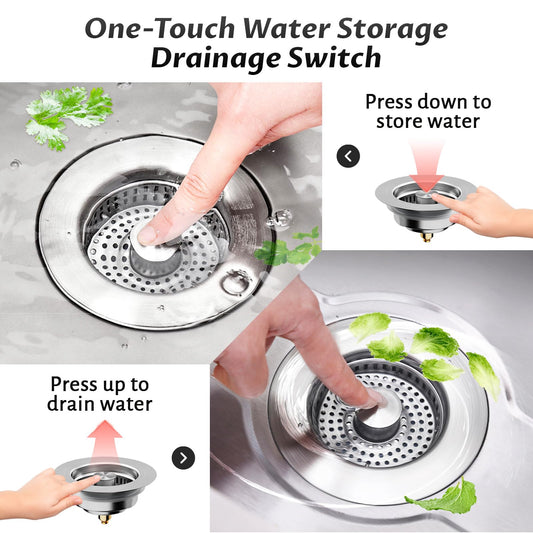 One-Touch Water Storage
Drainage Switch

Press down to store water

Press up to drain water