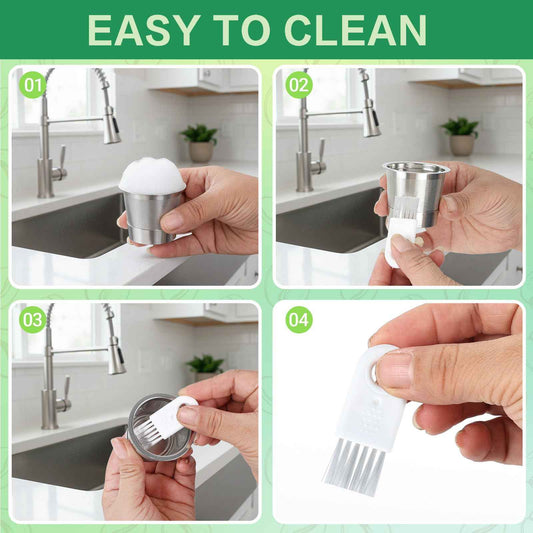 EASY TO CLEAN

01

02

03

04