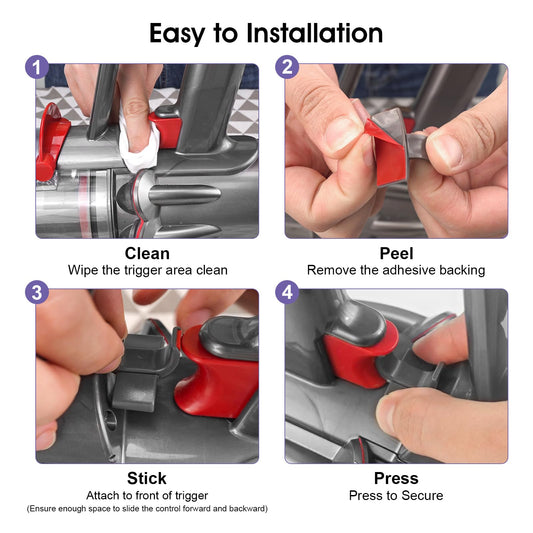 Easy to Installation

1

Clean
Wipe the trigger area clean

2

Peel
Remove the adhesive backing

3

Stick
Attach to front of trigger
(Ensure enough space to slide the control forward and backward)

4

Press
Press to Secure