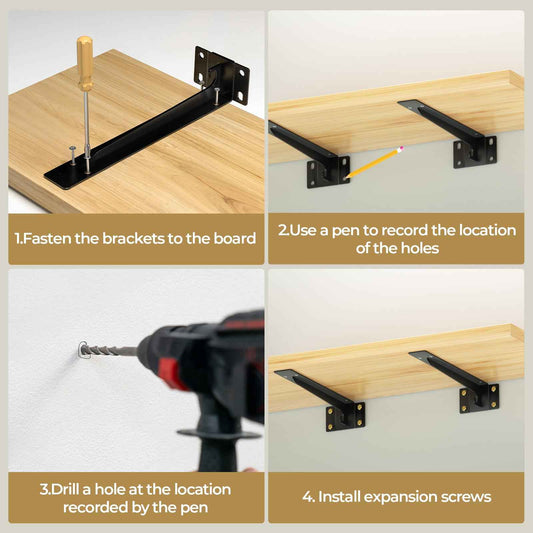 1.Fasten the brackets to the board

2.Use a pen to record the location of the holes

3.Drill a hole at the location recorded by the pen

4. Install expansion screws