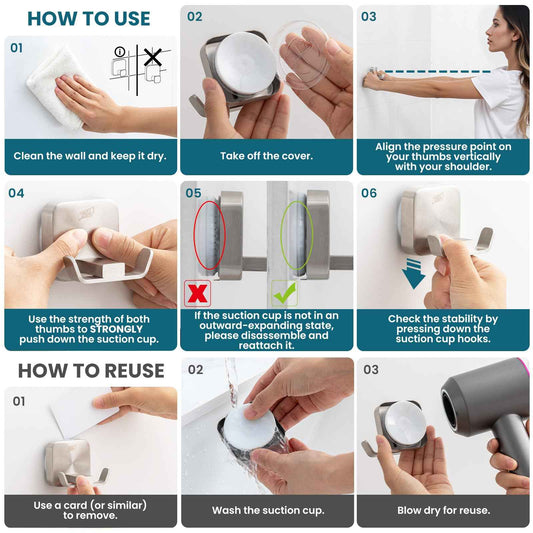 HOW TO USE

01

Clean the wall and keep it dry.

02

Take off the cover.

03

Align the pressure point on your thumbs vertically with your shoulder.

04

Use the strength of both thumbs to STRONGLY push down the suction cup.

05

If the suction cup is not in an outward-expanding state, please disassemble and reattach it.

06

Check the stability by pressing down the suction cup hooks.

HOW TO REUSE

01

Use a card (or similar) to remove.

02

Wash the suction cup.

03

Blow dry for reuse.