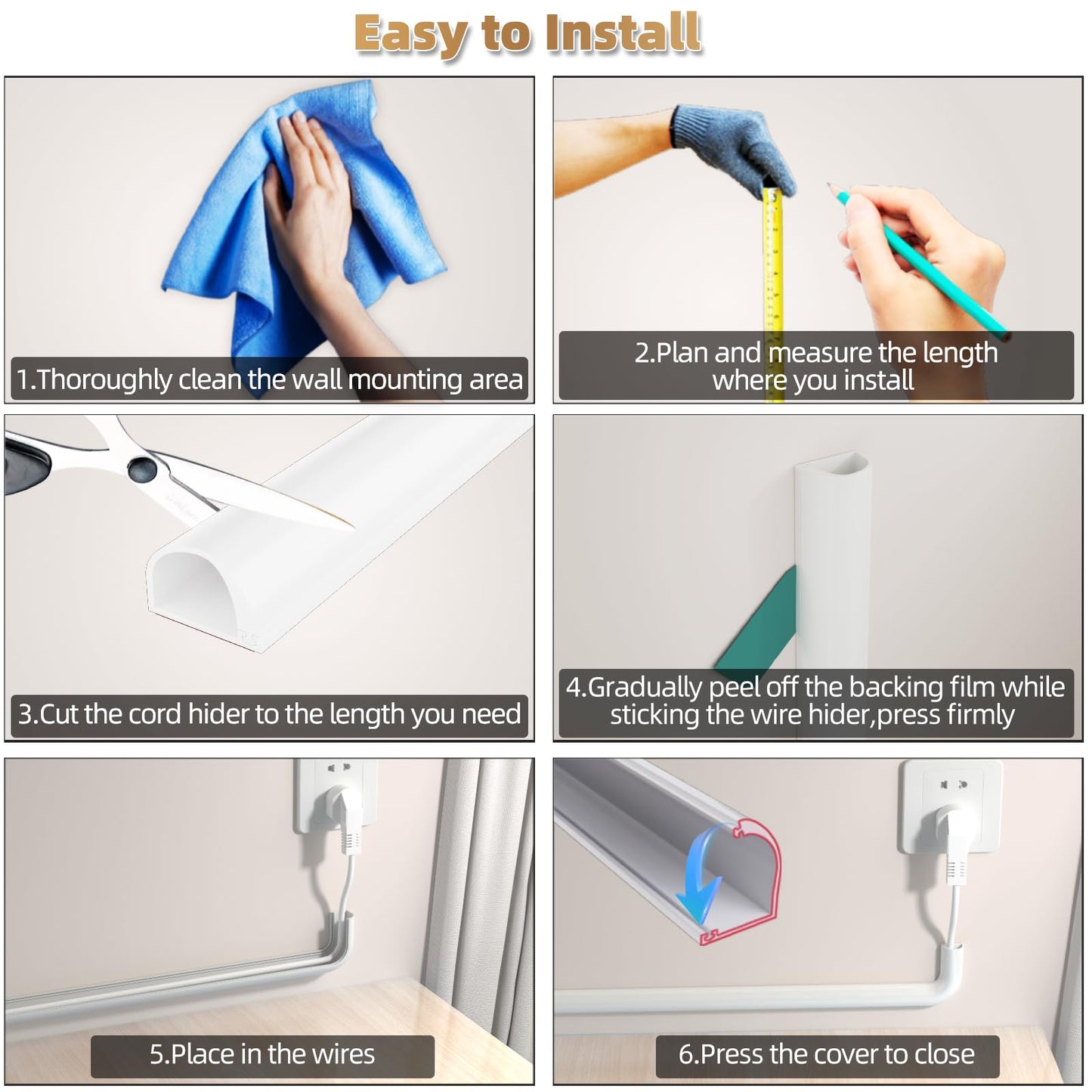 Easy to Install

1.Thoroughly clean the wall mounting area

2.Plan and measure the length where you install

3.Cut the cord hider to the length you need

4.Gradually peel off the backing film while sticking the wire hider,press firmly

5.Place in the wires

6.Press the cover to close