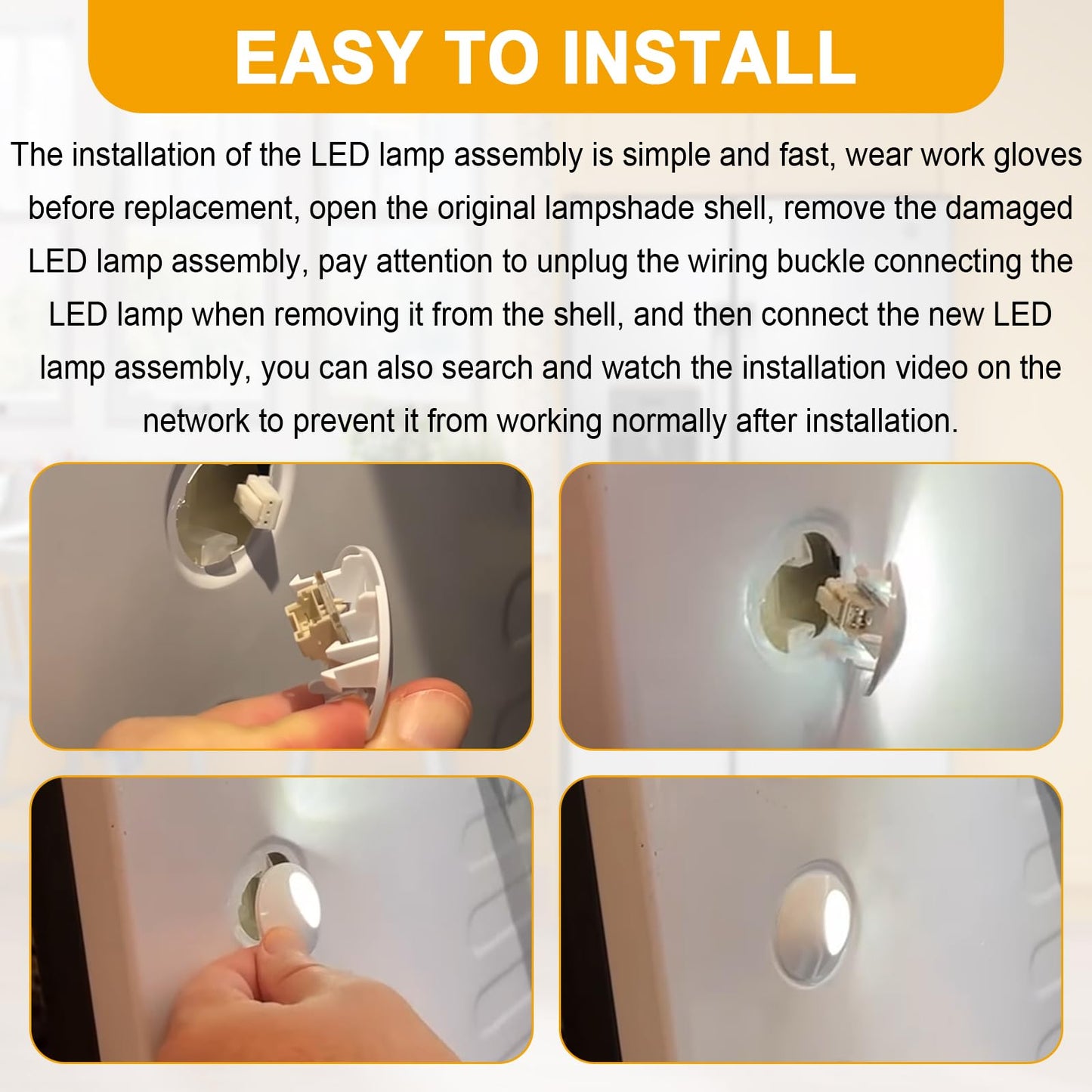 EASY TO INSTALL

The installation of the LED lamp assembly is simple and fast, wear work gloves before replacement, open the original lampshade shell, remove the damaged LED lamp assembly, pay attention to unplug the wiring buckle connecting the LED lamp when removing it from the shell, and then connect the new LED lamp assembly, you can also search and watch the installation video on the network to prevent it from working normally after installation.