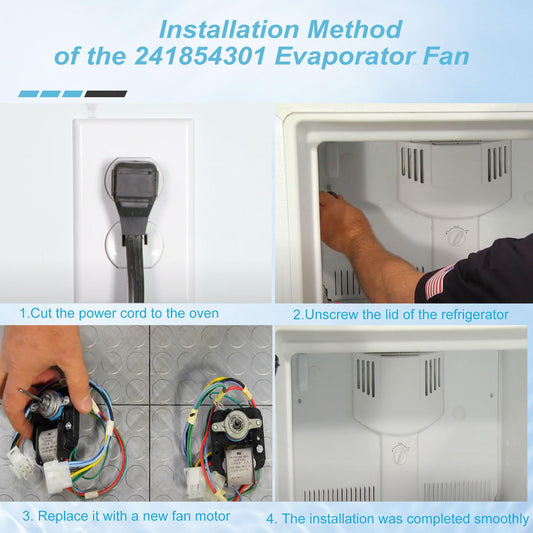 Installation Method of the 241854301 Evaporator Fan

1.Cut the power cord to the oven

2.Unscrew the lid of the refrigerator

3. Replace it with a new fan motor

4. The installation was completed smoothly