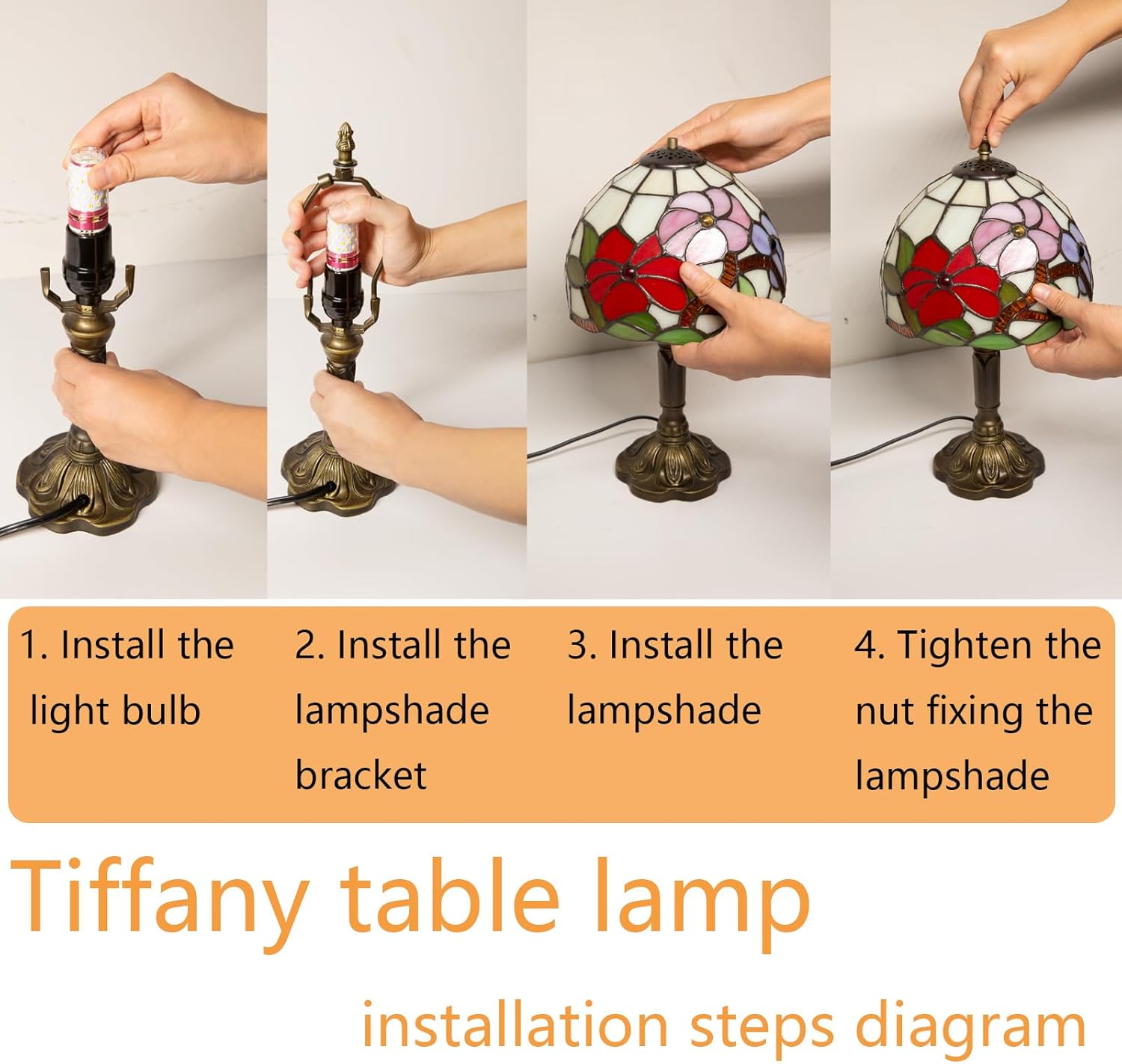 1. Install the light bulb

2. Install the lampshade bracket

3. Install the lampshade

4. Tighten the nut fixing the lampshade

Tiffany table lamp

installation steps diagram