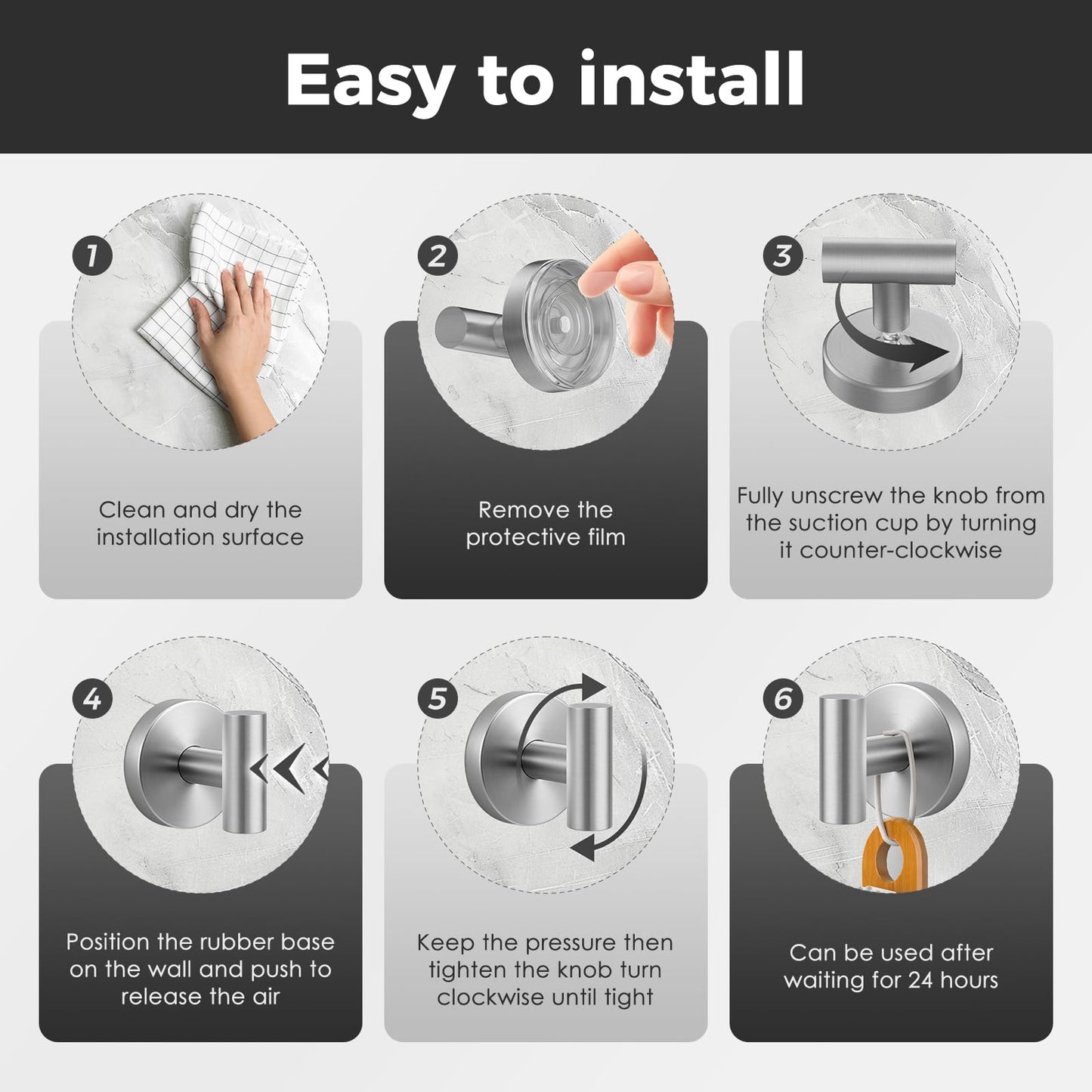 Easy to install

1

Clean and dry the installation surface

2

Remove the protective film

3

Fully unscrew the knob from the suction cup by turning it counter-clockwise

4

Position the rubber base on the wall and push to release the air

5

Keep the pressure then tighten the knob turn clockwise until tight

6

Can be used after waiting for 24 hours