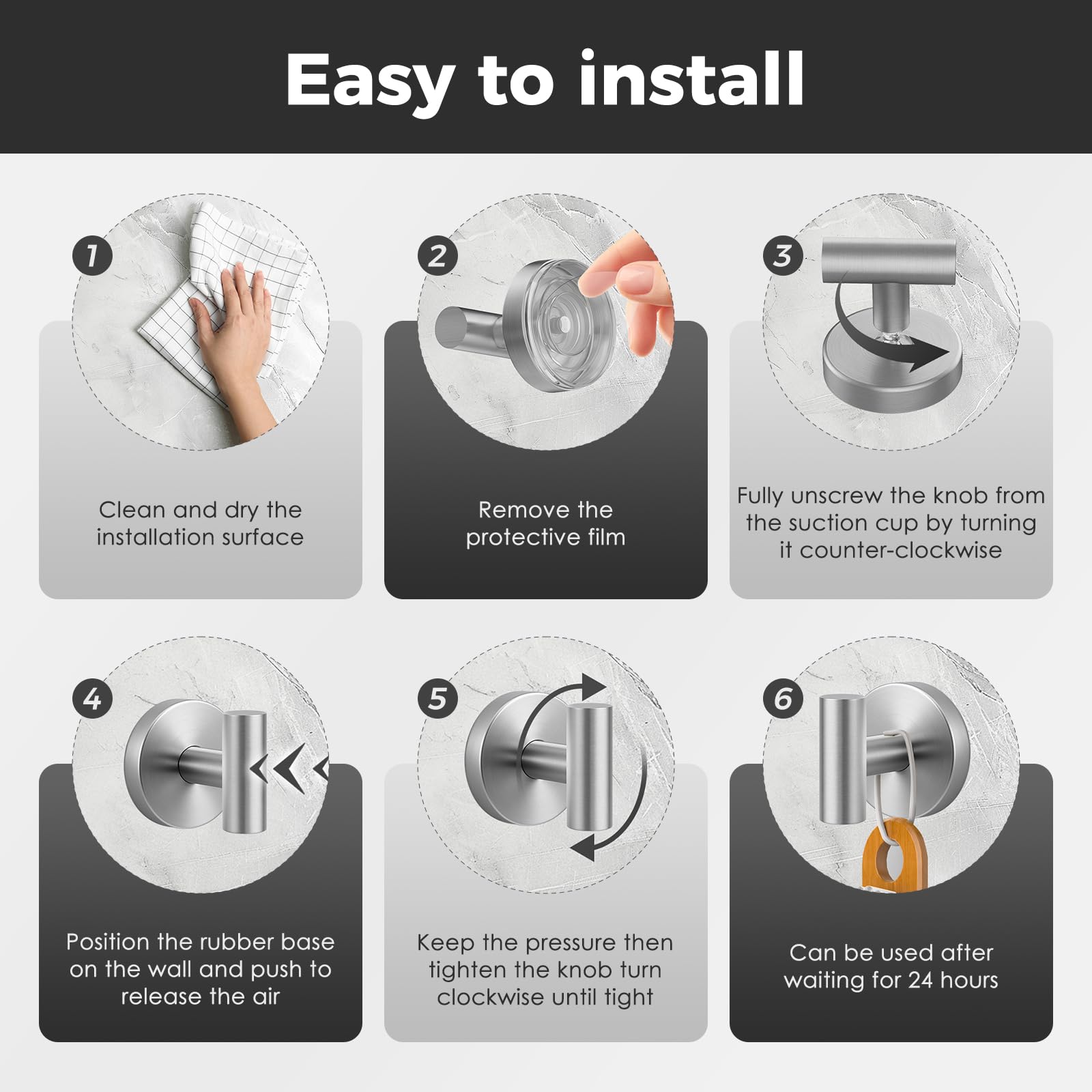 Easy to install

1

Clean and dry the installation surface

2

Remove the protective film

3

Fully unscrew the knob from the suction cup by turning it counter-clockwise

4

Position the rubber base on the wall and push to release the air

5

Keep the pressure then tighten the knob turn clockwise until tight

6

Can be used after waiting for 24 hours