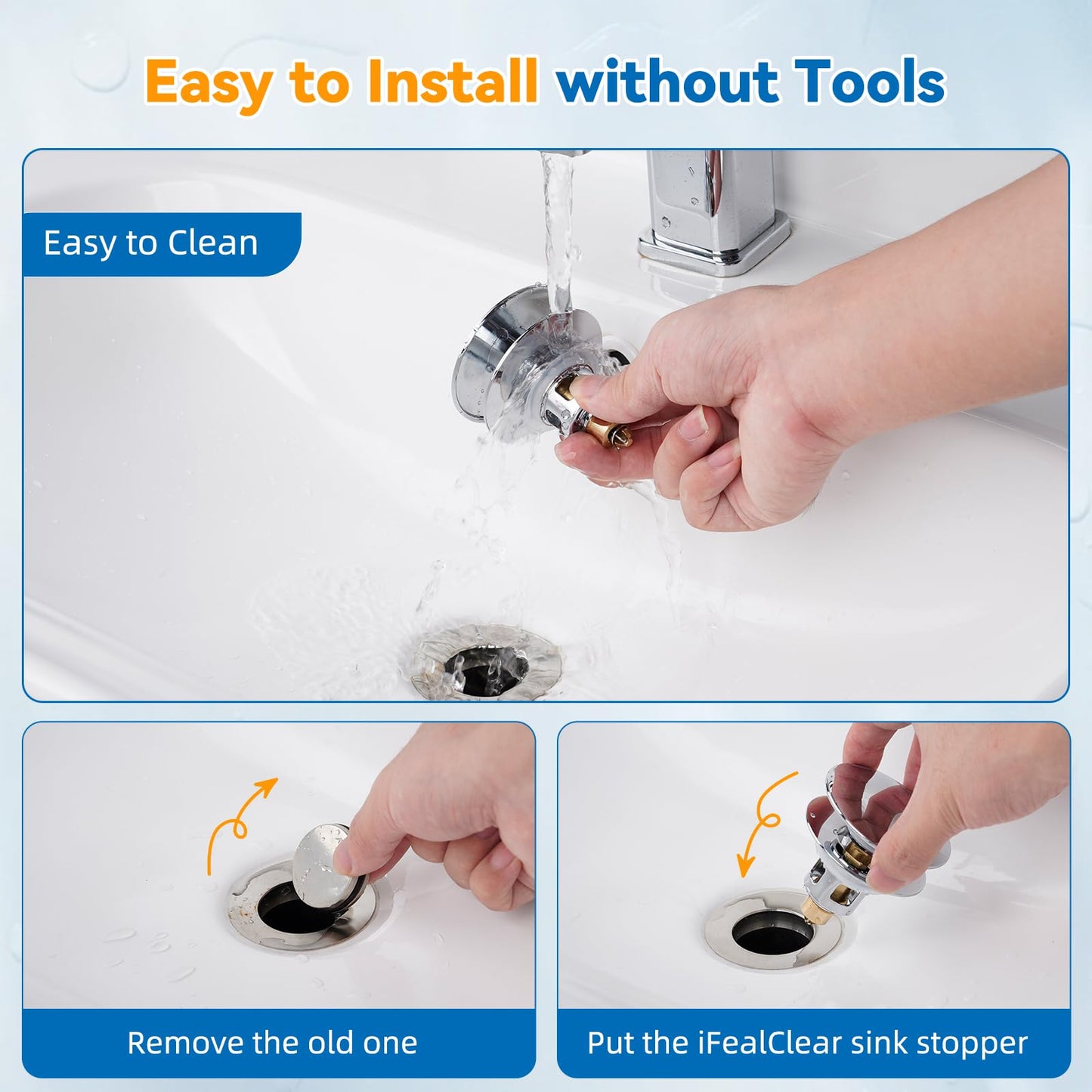 Easy to Install without Tools

Easy to Clean

Remove the old one

Put the iFealClear sink stopper