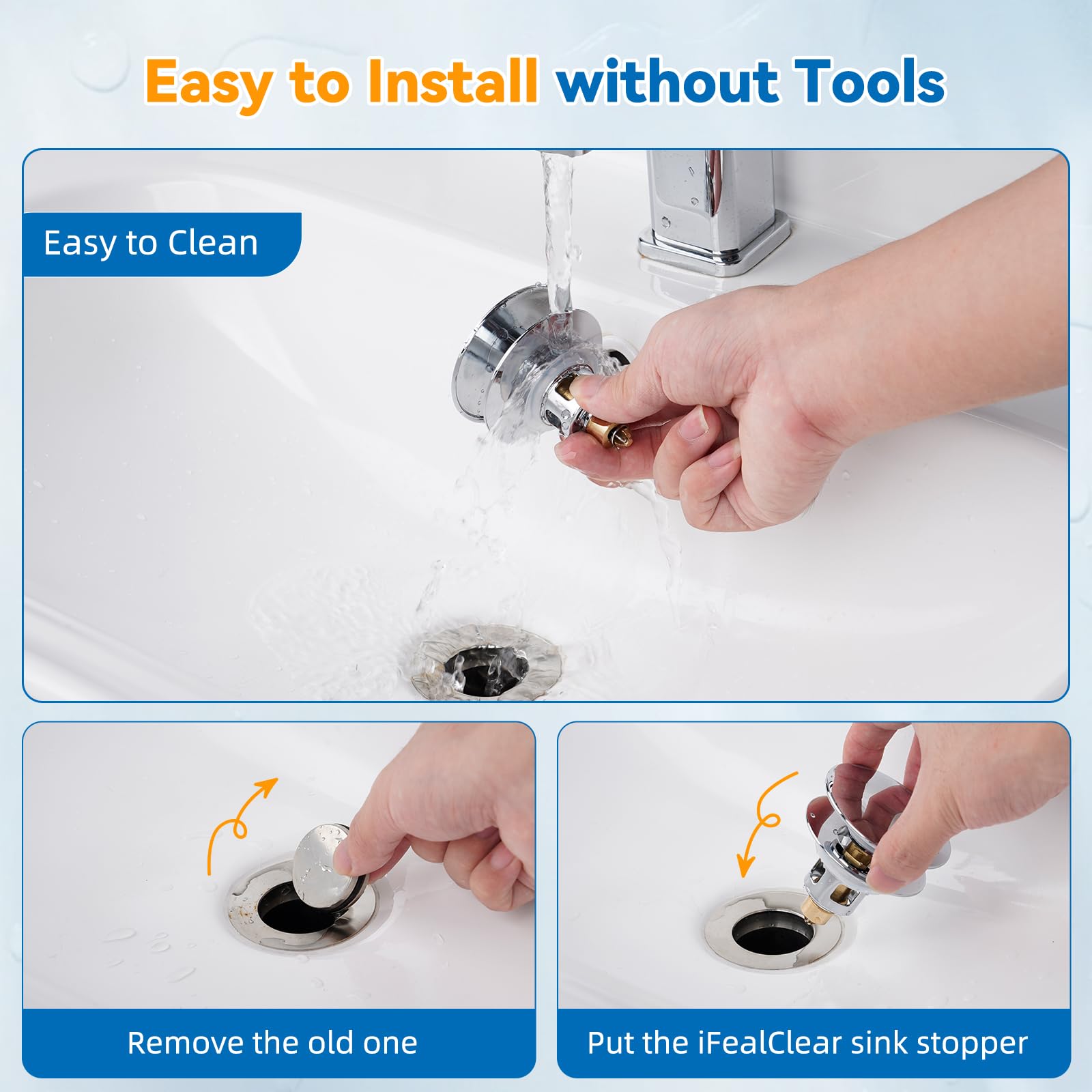 Easy to Install without Tools

Easy to Clean

Remove the old one

Put the iFealClear sink stopper