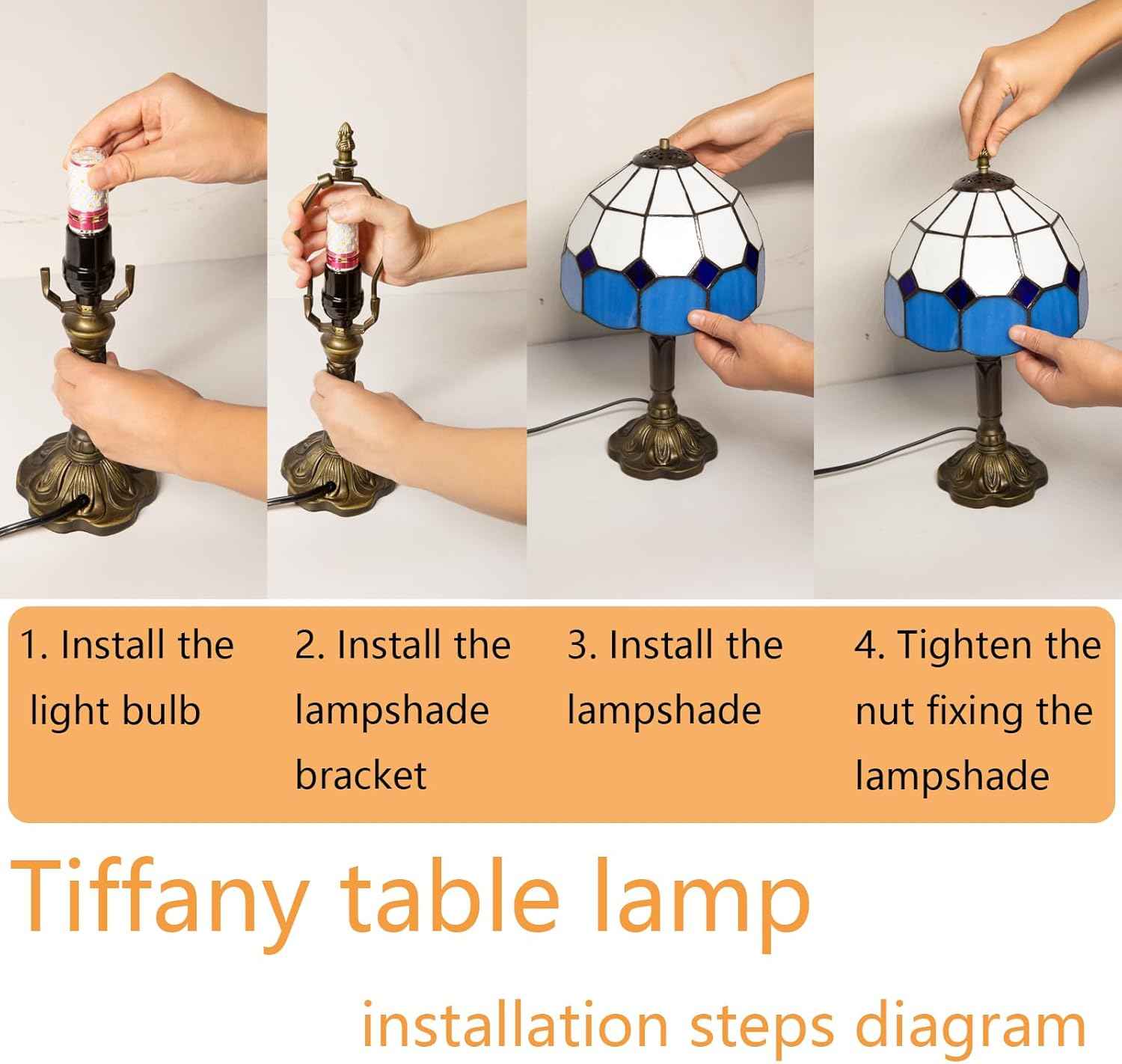 1. Install the light bulb

2. Install the lampshade bracket

3. Install the lampshade

4. Tighten the nut fixing the lampshade

Tiffany table lamp

installation steps diagram