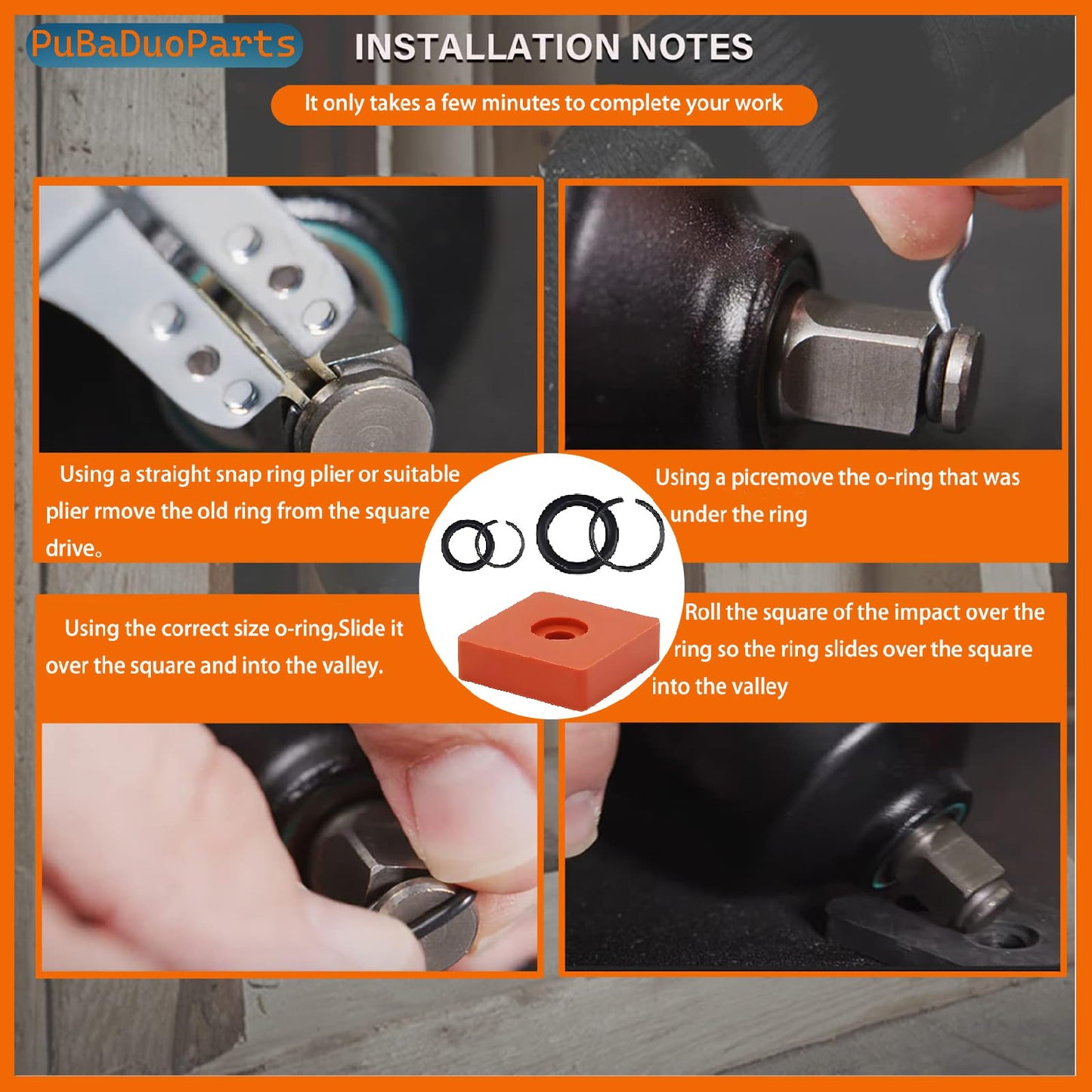 PuBaDuoParts

INSTALLATION NOTES

It only takes a few minutes to complete your work

Using a straight snap ring plier or suitable plier rmove the old ring from the square drive。

Using a picremove the o-ring that was under the ring

Using the correct size o-ring,Slide it over the square and into the valley.

Roll the square of the impact over the ring so the ring slides over the square into the valley