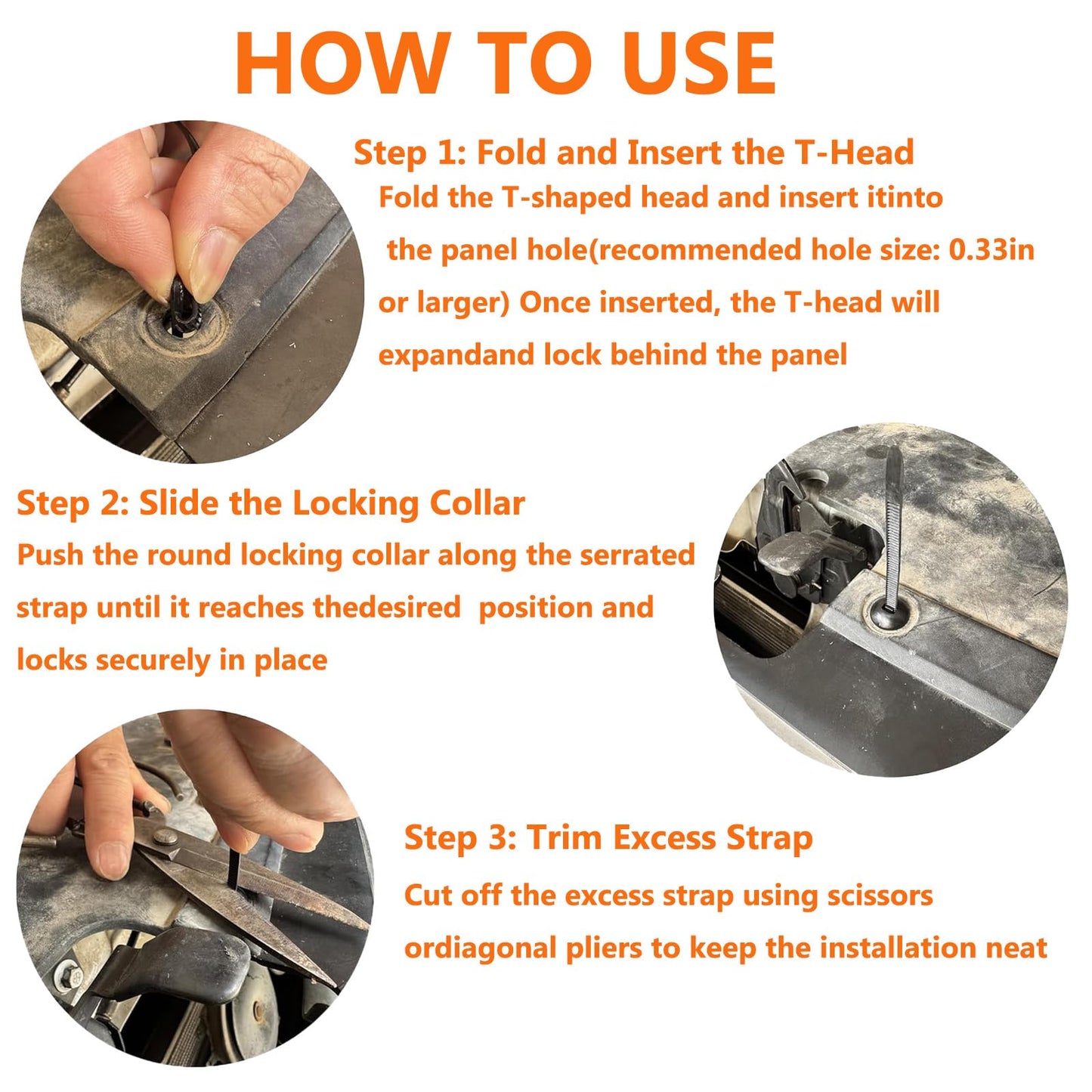 HOW TO USE

Step 1: Fold and Insert the T-Head

Fold the T-shaped head and insert itinto the panel hole(recommended hole size: 0.33in or larger) Once inserted, the T-head will expandand lock behind the panel

Step 2: Slide the Locking Collar

Push the round locking collar along the serrated strap until it reaches thedesired  position and locks securely in place

Step 3: Trim Excess Strap

Cut off the excess strap using scissors ordiagonal pliers to keep the installation neat