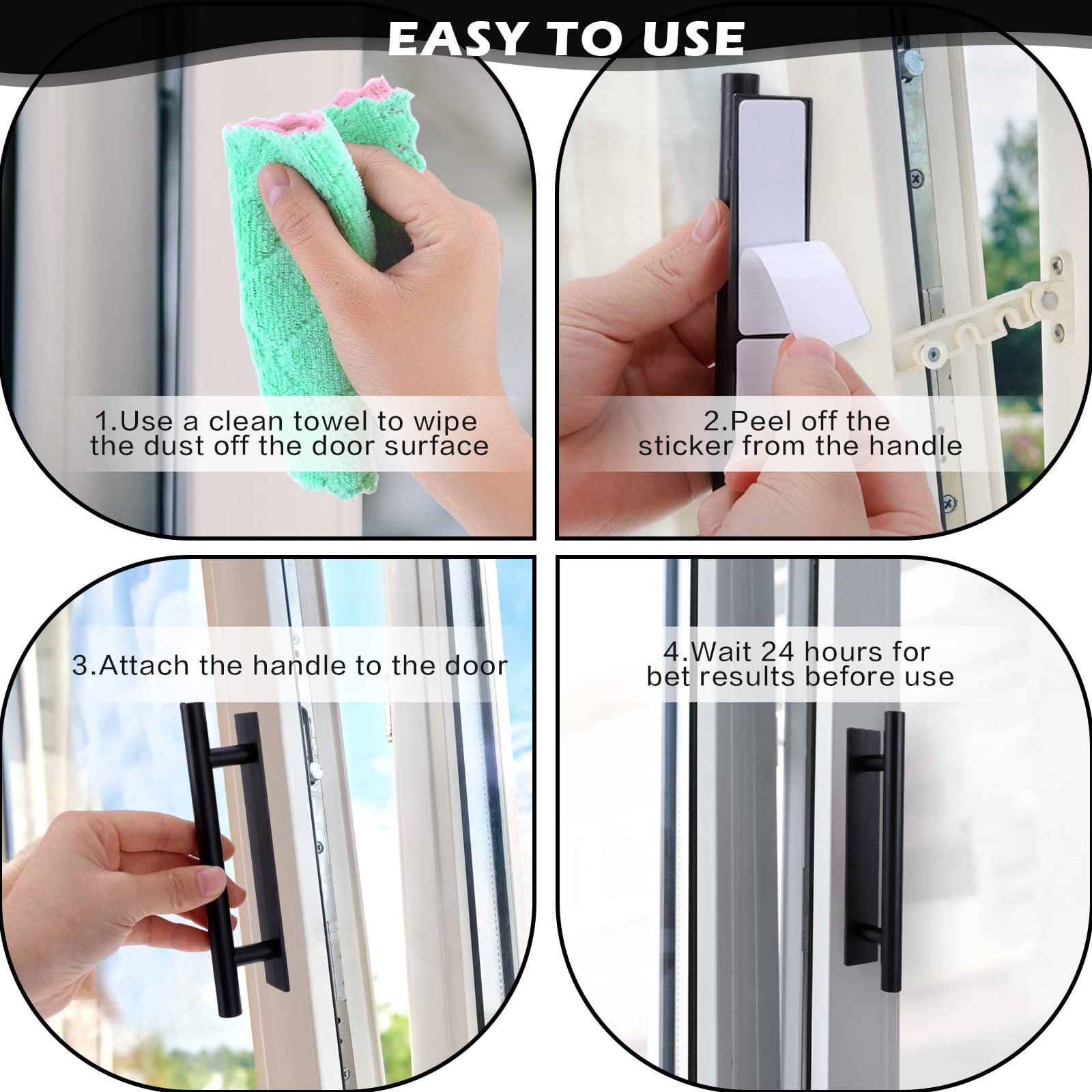 EASY TO USE

1.Use a clean towel to wipe the dust off the door surface

2.Peel off the sticker from the handle

3.Attach the handle to the door

4.Wait 24 hours for bet results before use