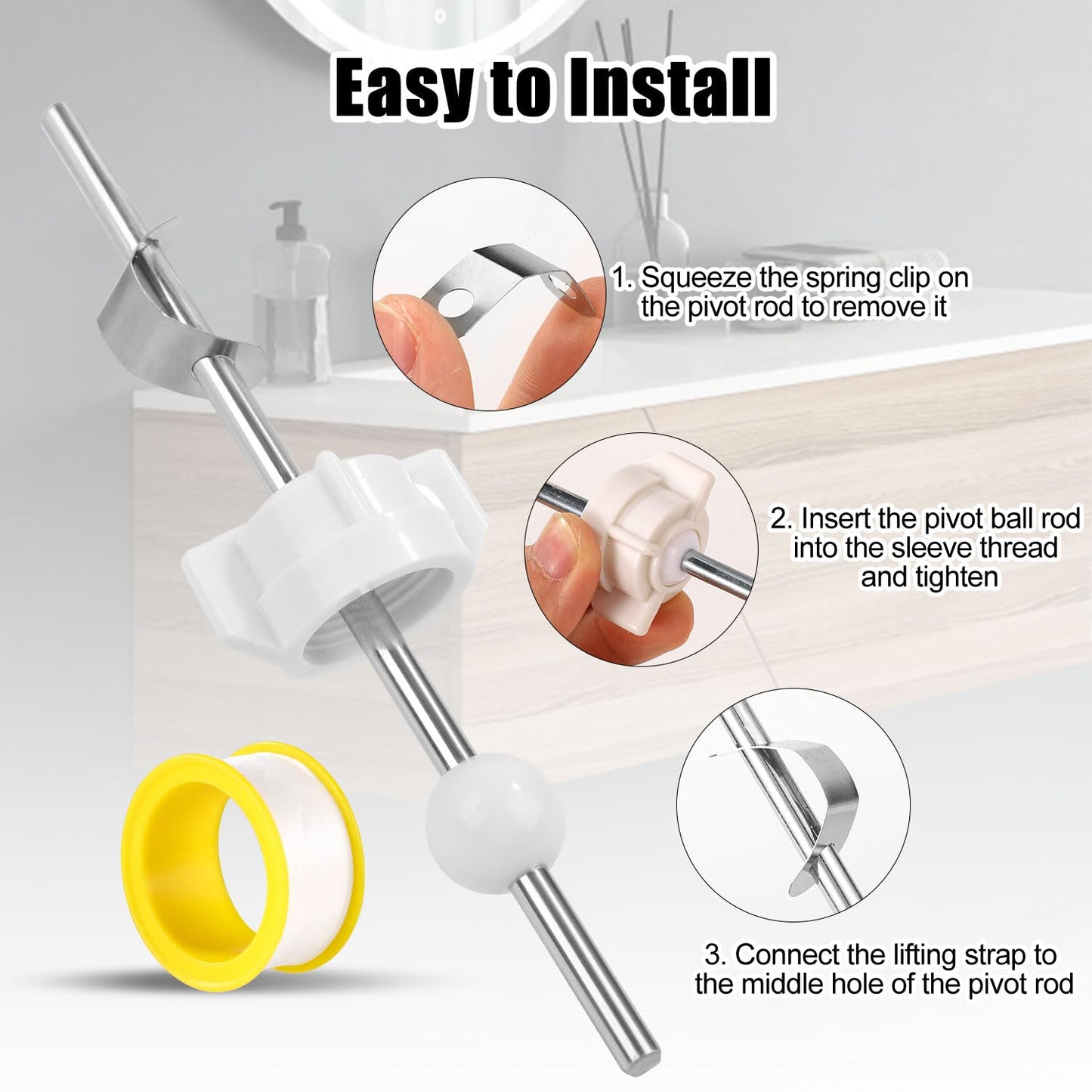 Easy to Install

1. Squeeze the spring clip on the pivot rod to remove it

2. Insert the pivot ball rod into the sleeve thread and tighten

3. Connect the lifting strap to the middle hole of the pivot rod