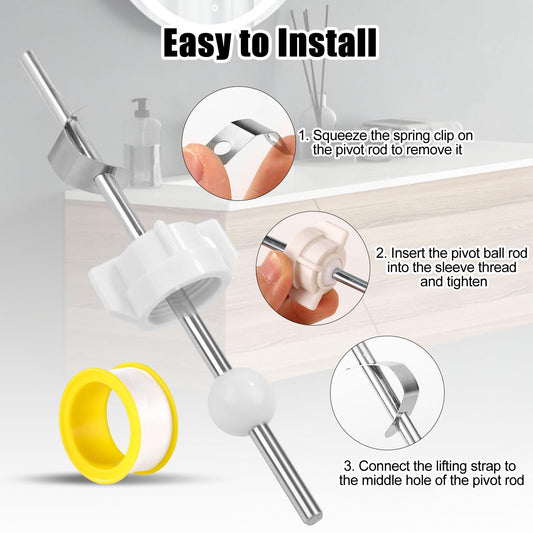 Easy to Install

1. Squeeze the spring clip on the pivot rod to remove it

2. Insert the pivot ball rod into the sleeve thread and tighten

3. Connect the lifting strap to the middle hole of the pivot rod