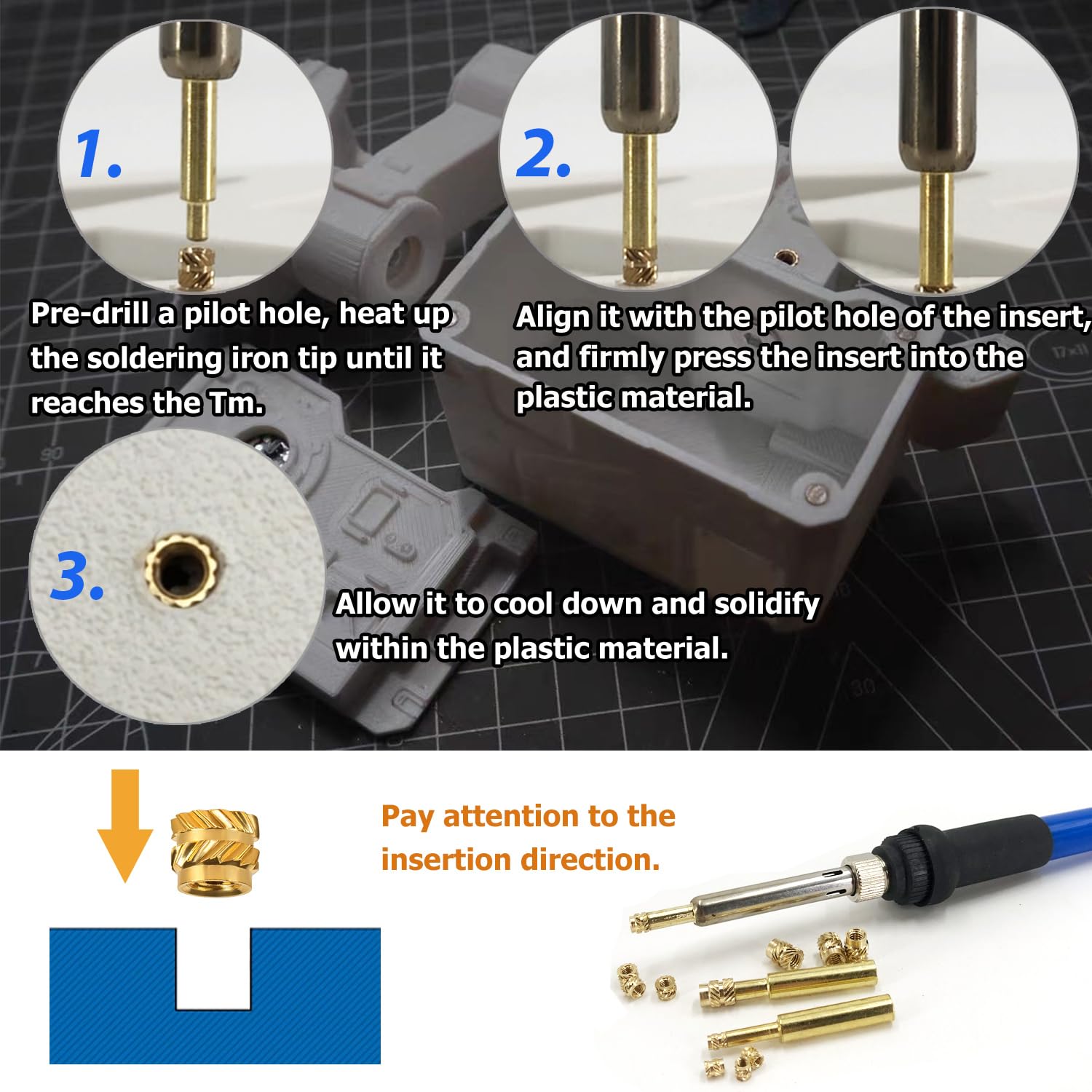 1.

Pre-drill a pilot hole, heat up the soldering iron tip until it reaches the Tm.

2.

Align it with the pilot hole of the insert, and firmly press the insert into the plastic material.

3.

Allow it to cool down and solidify within the plastic material.

Pay attention to the insertion direction.