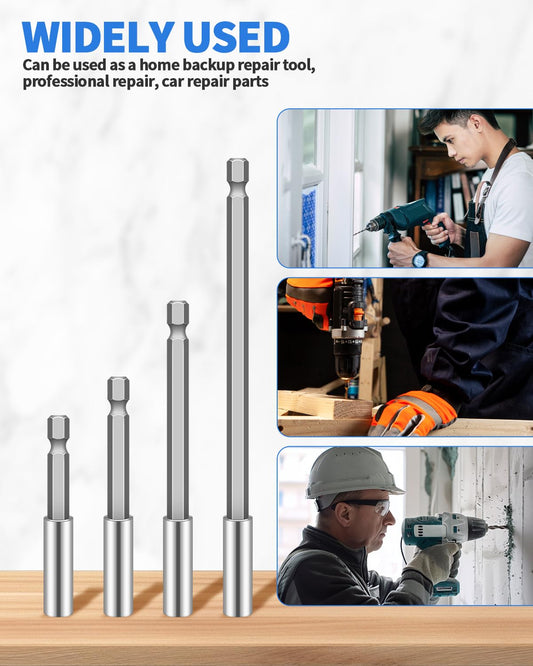 WIDELY USED

Can be used as a home backup repair tool, professional repair, car repair parts