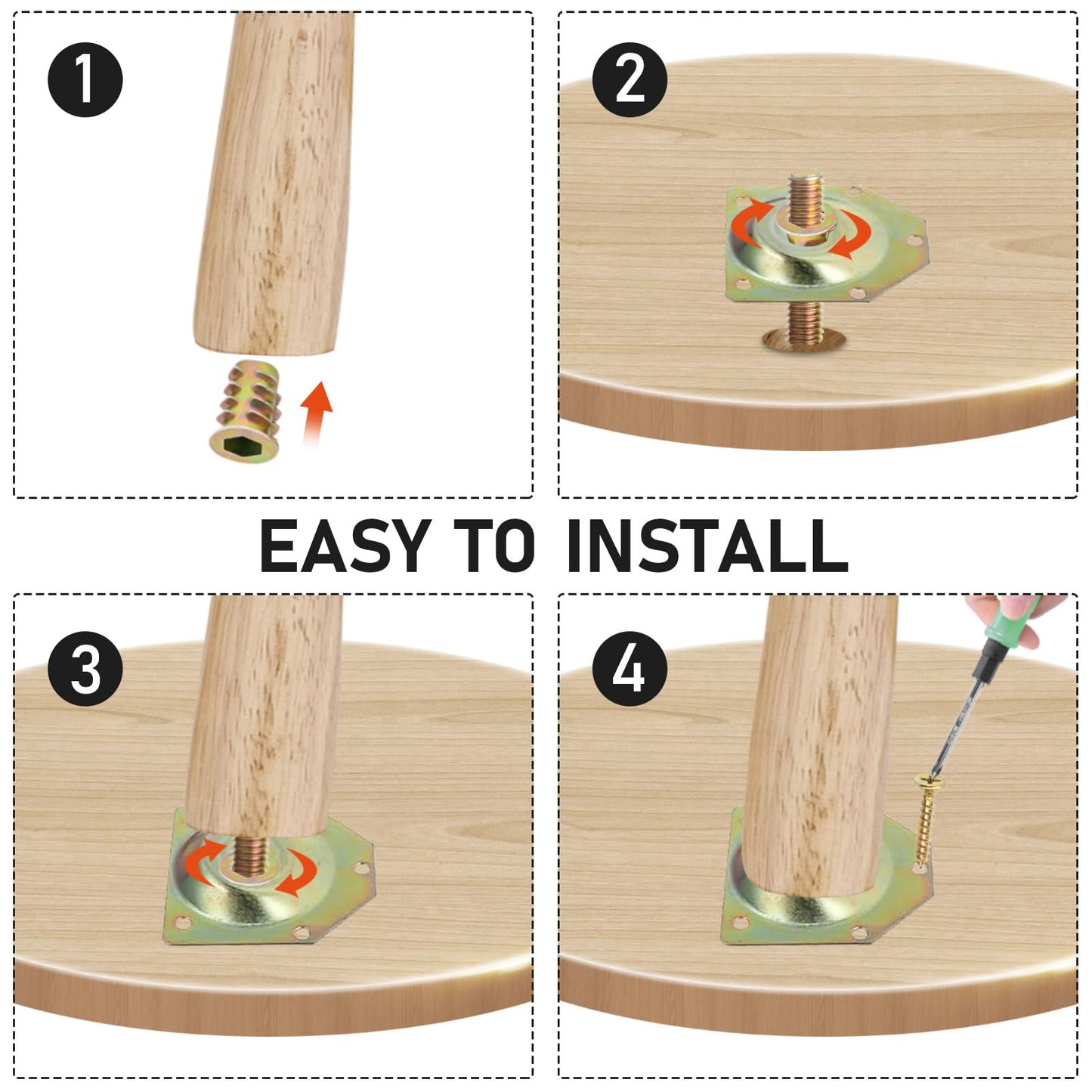 1

2

EASY TO INSTALL

3

4