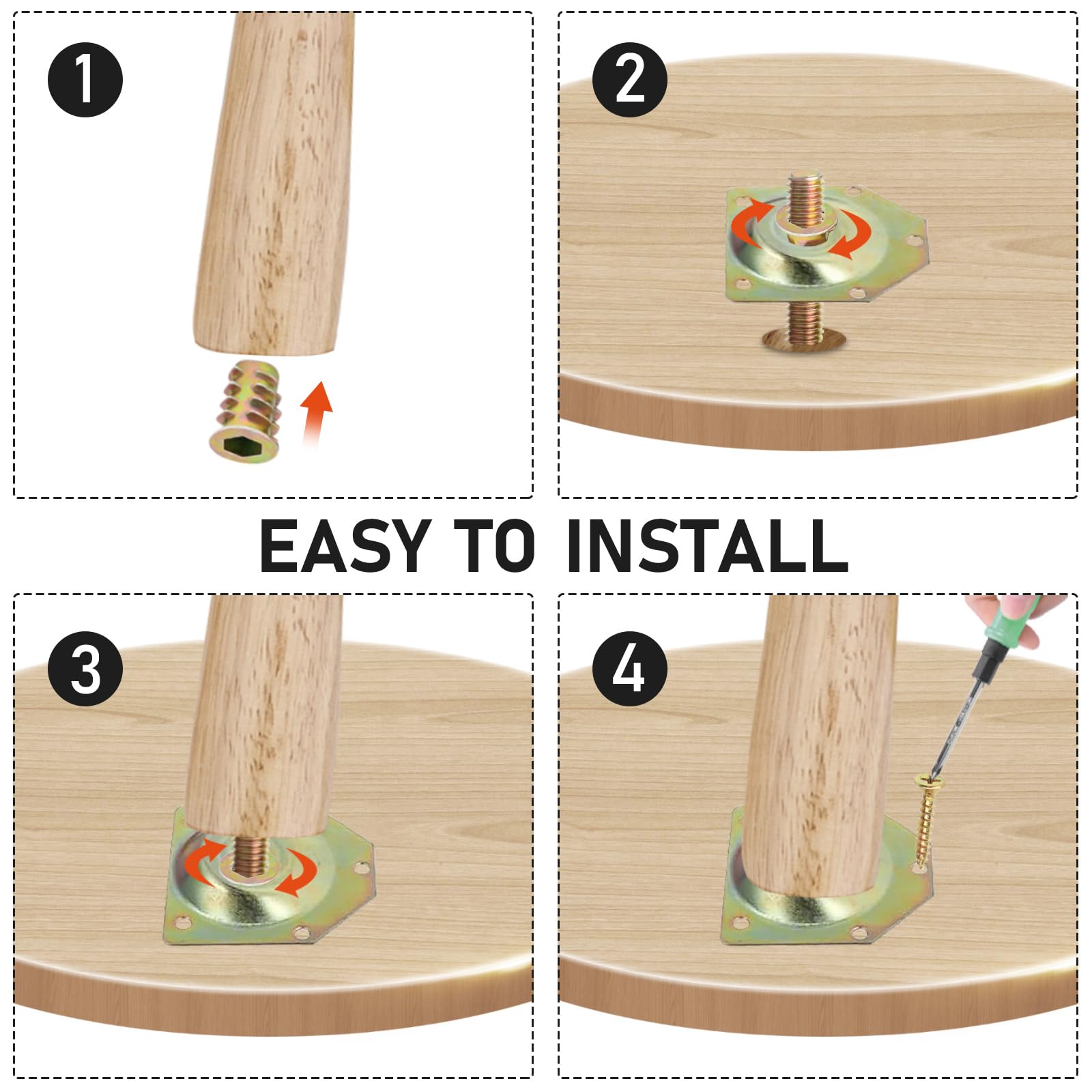 1

2

EASY TO INSTALL

3

4