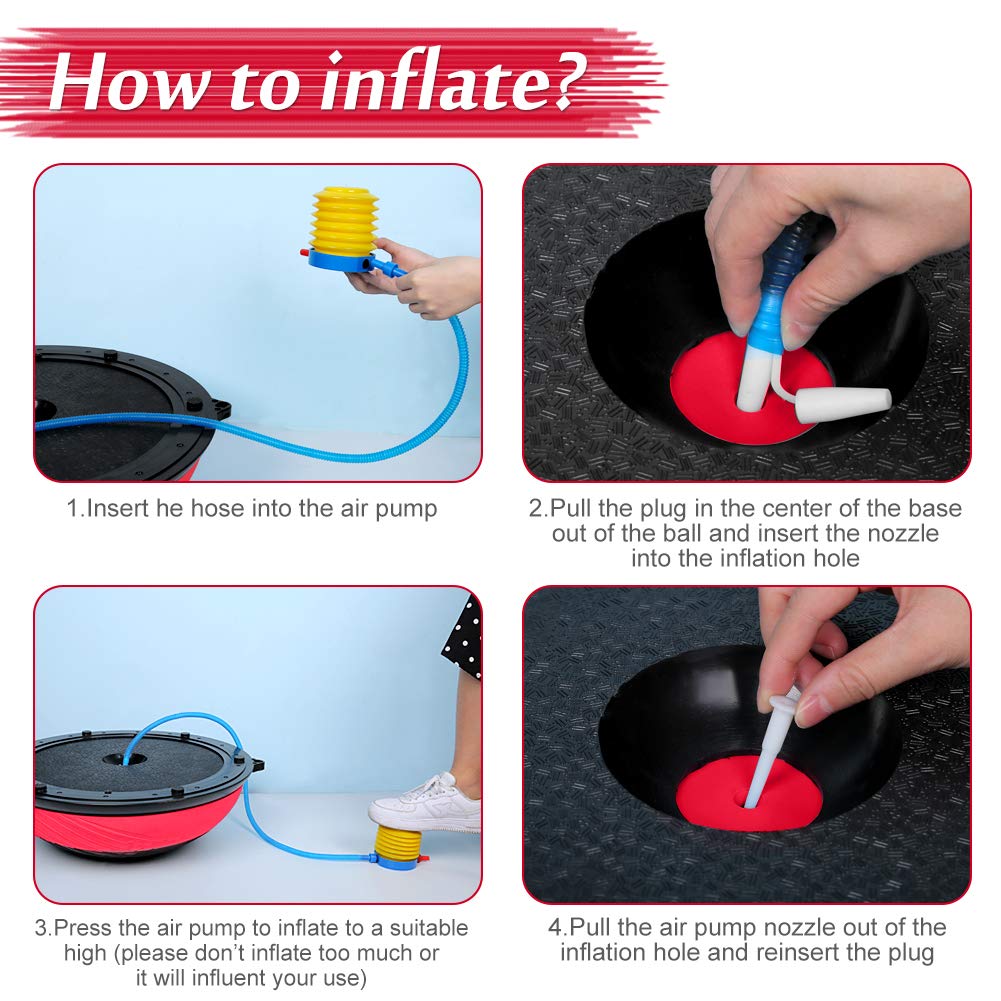 How to inflate?

1.Insert he hose into the air pump

2.Pull the plug in the center of the base out of the ball and insert the nozzle into the inflation hole

3.Press the air pump to inflate to a suitable high (please don't inflate too much or it will influent your use)

4.Pull the air pump nozzle out of the inflation hole and reinsert the plug