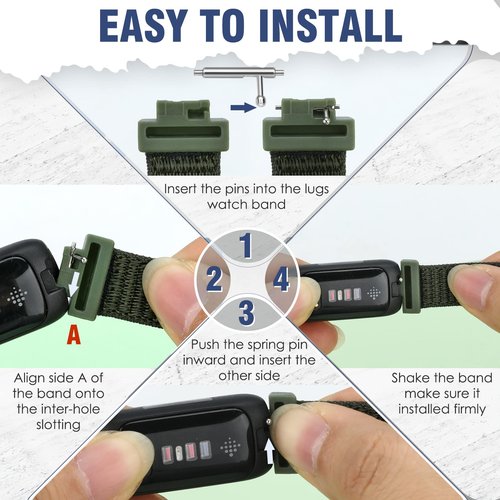 EASY TO INSTALL

Insert the pins into the lugs watch band

1

2

4

3

A

Push the spring pin inward and insert the other side

Align side A of the band onto the inter-hole slotting

Shake the band make sure it installed firmly