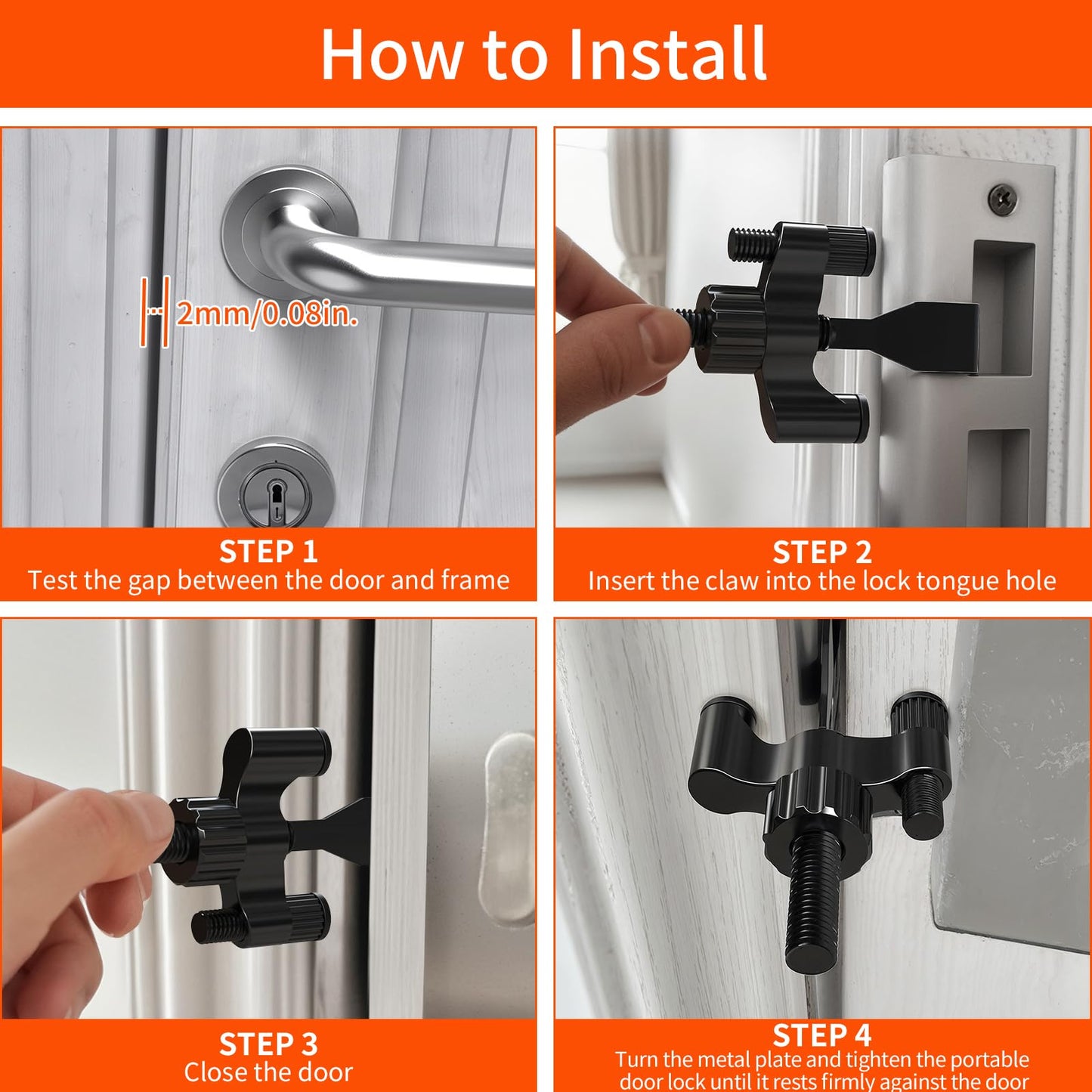 How to Install

2mm/0.08in.

STEP 1
Test the gap between the door and frame

STEP 2
Insert the claw into the lock tongue hole

STEP 3
Close the door

STEP 4
Turn the metal plate and tighten the portable door lock until it rests firmly against the door