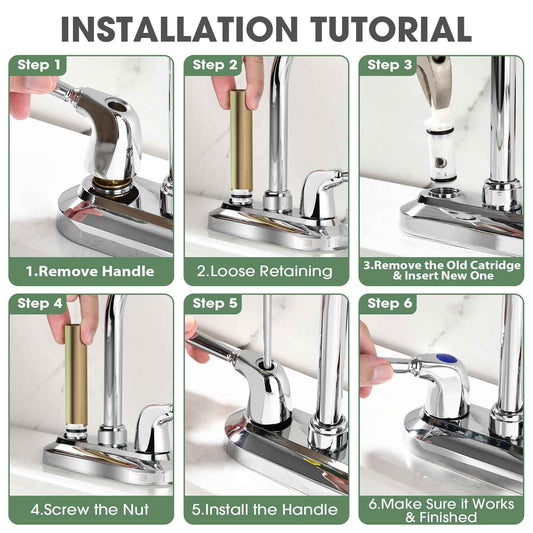 INSTALLATION TUTORIAL

Step 1

1.Remove Handle

Step 2

2.Loose Retaining

Step 3

3.Remove the Old Catridge & Insert New One

Step 4

4.Screw the Nut

Step 5

5.Install the Handle

Step 6

6.Make Sure it Works & Finished